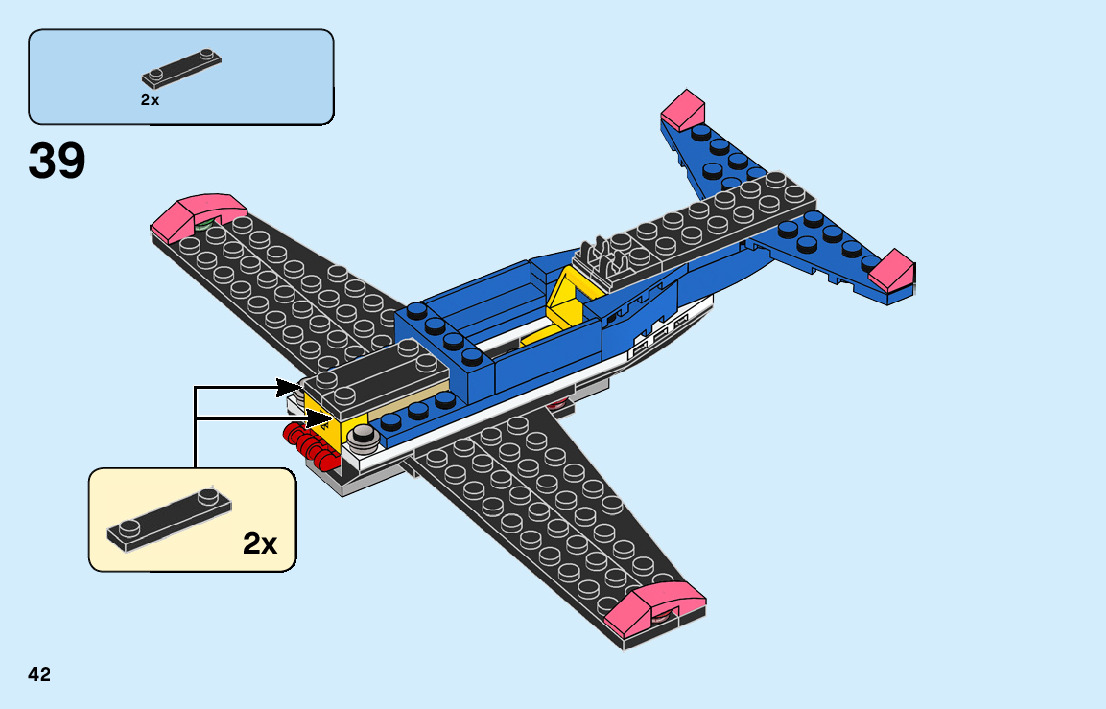 2x

39

2x

42