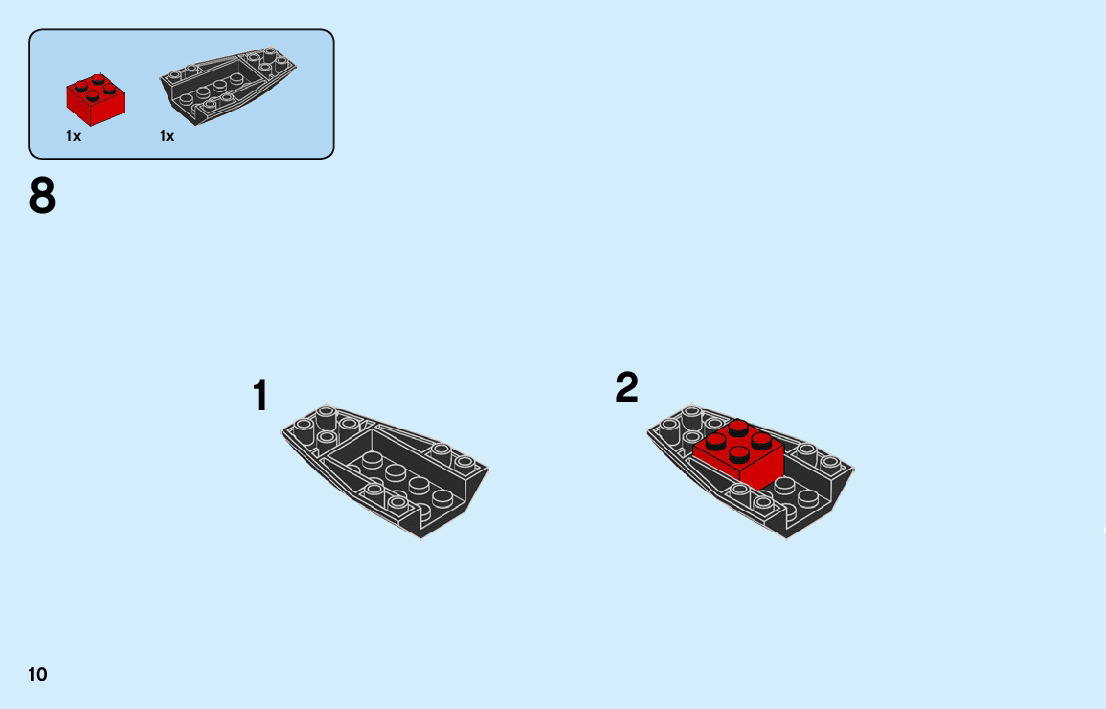 1x 1x

8

1

2

10