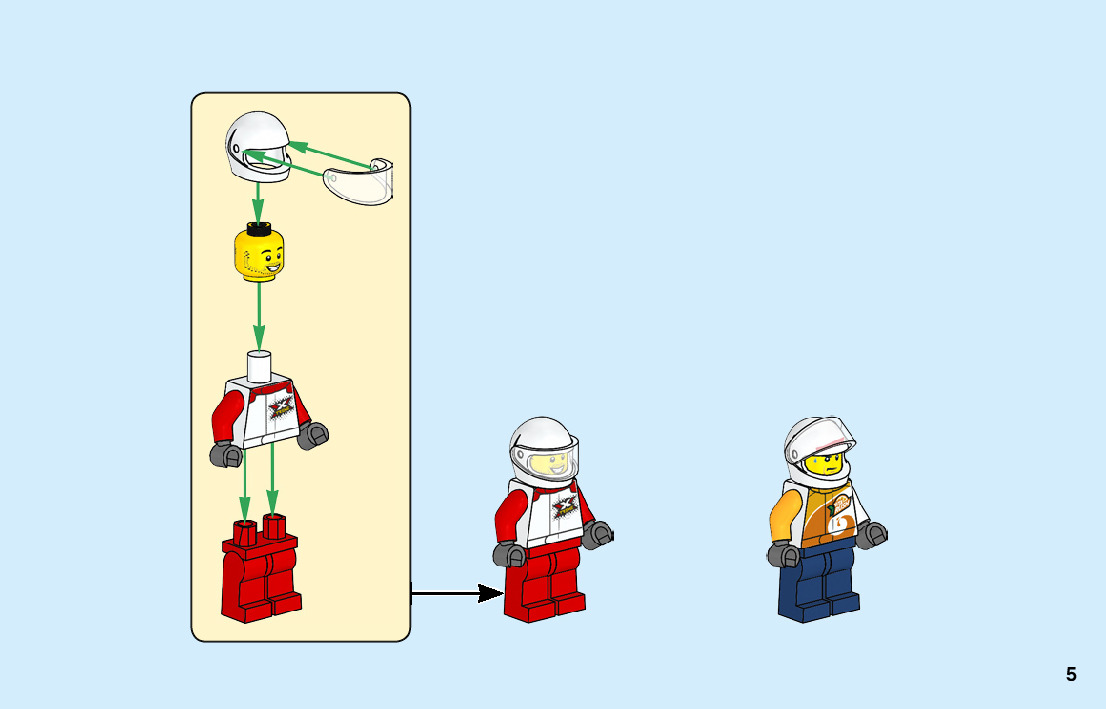 5