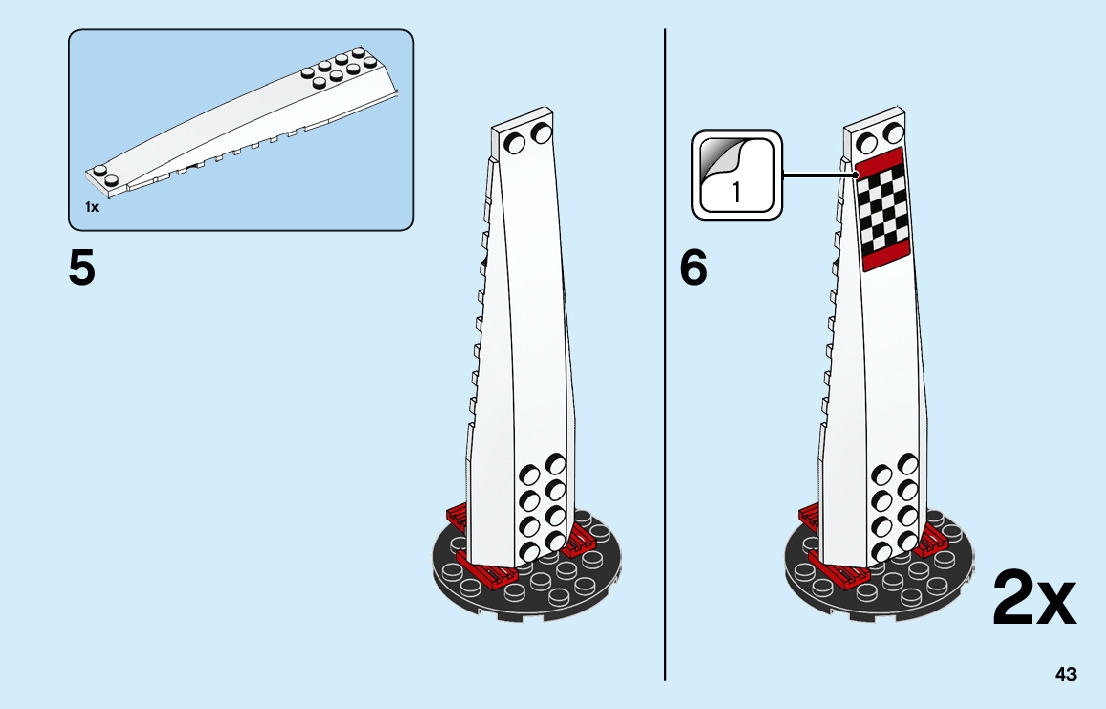 1x

5

1

6

2x

43