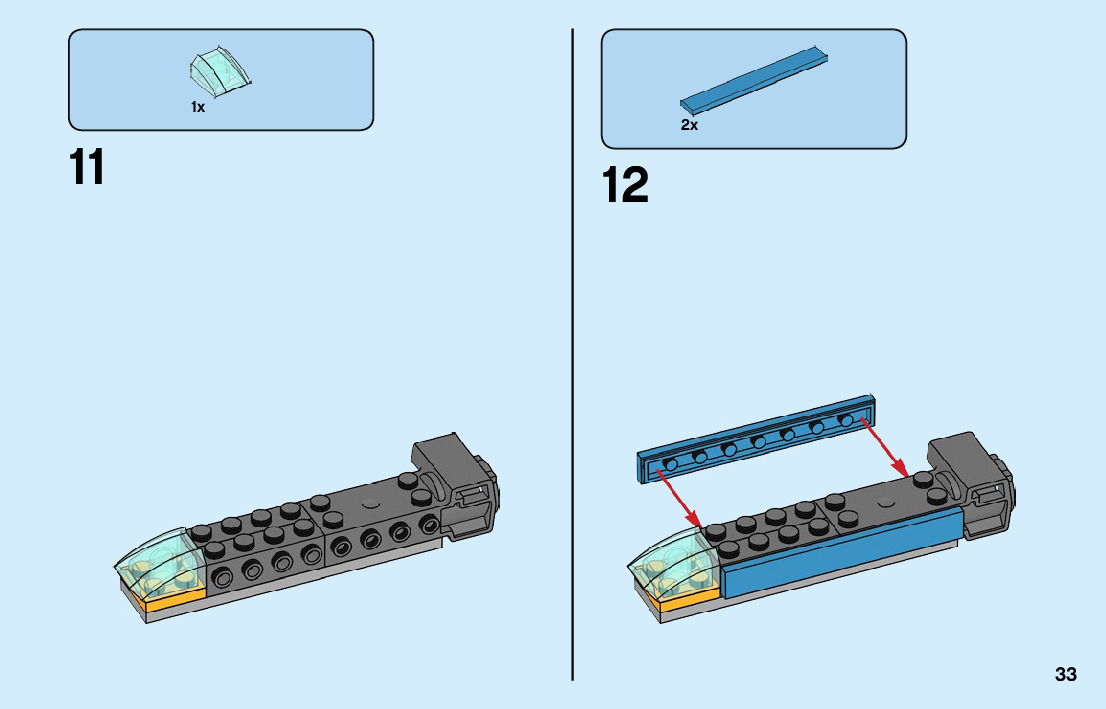 1x

11

2x

12

33