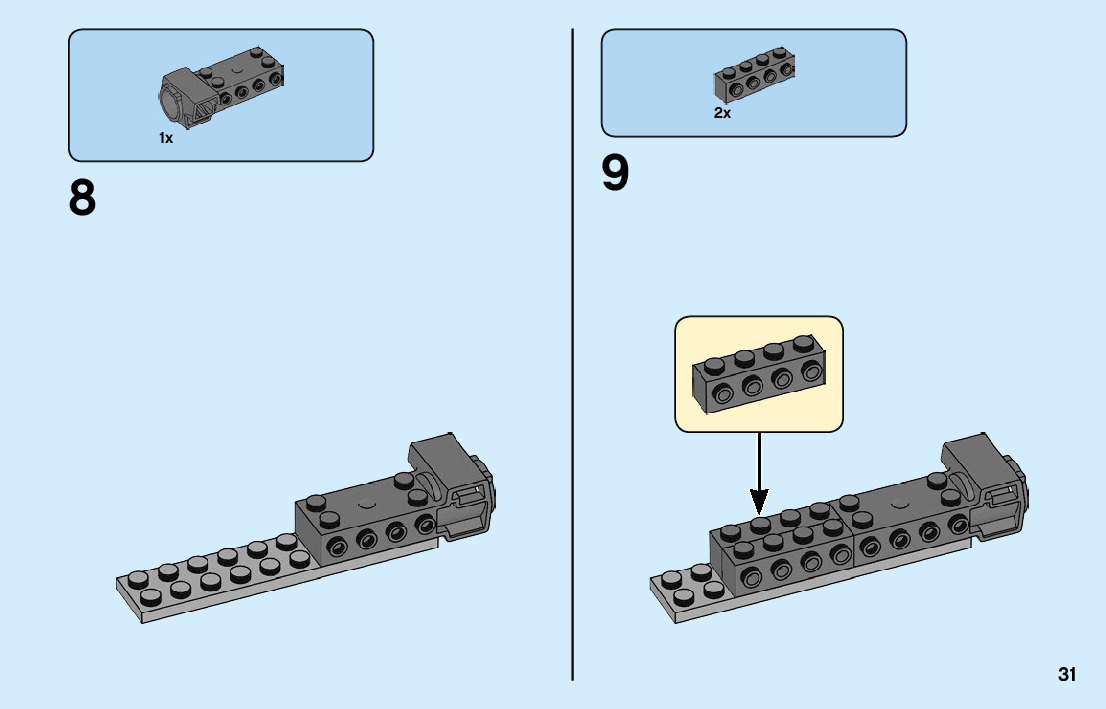 1x

8

2x

9

31