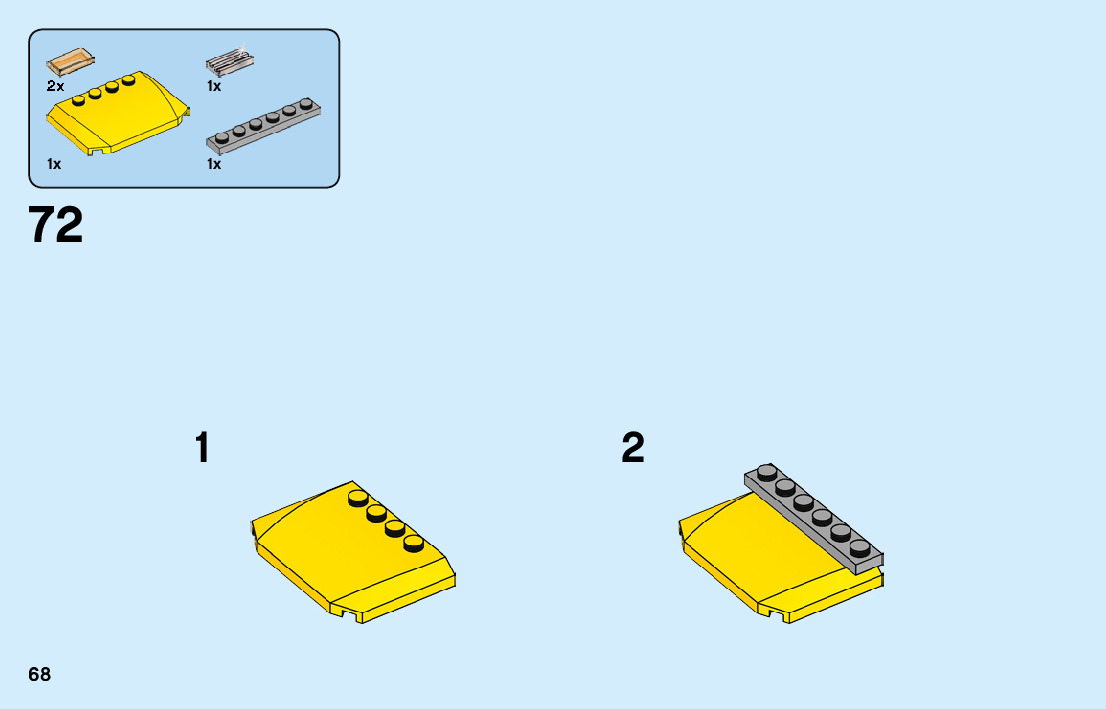 2x
1x
1x
1x

72

1

2

68