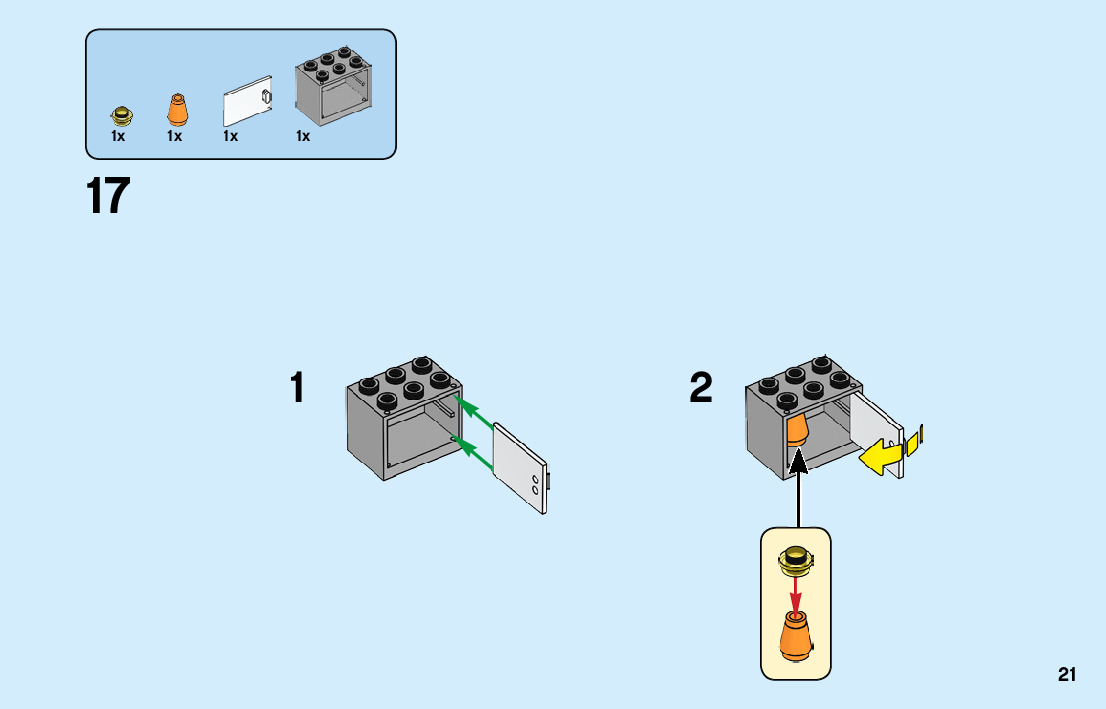 1x 1x 1x 1x

17

1

2

21