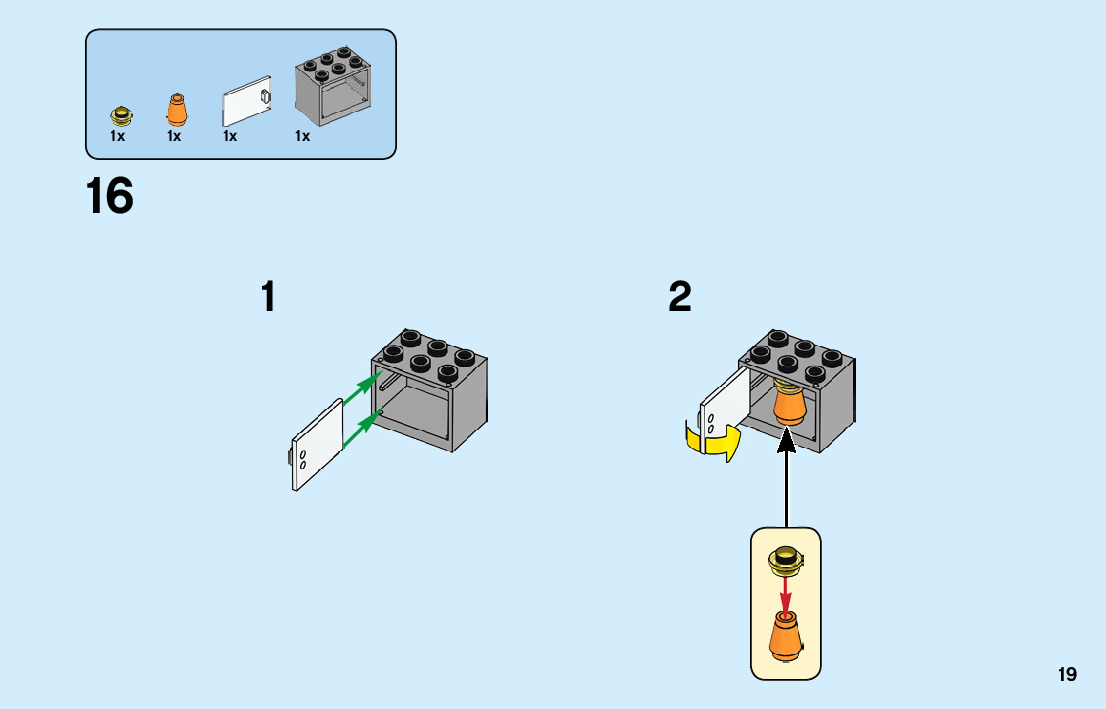 1x 1x 1x 1x

16

1

2

19