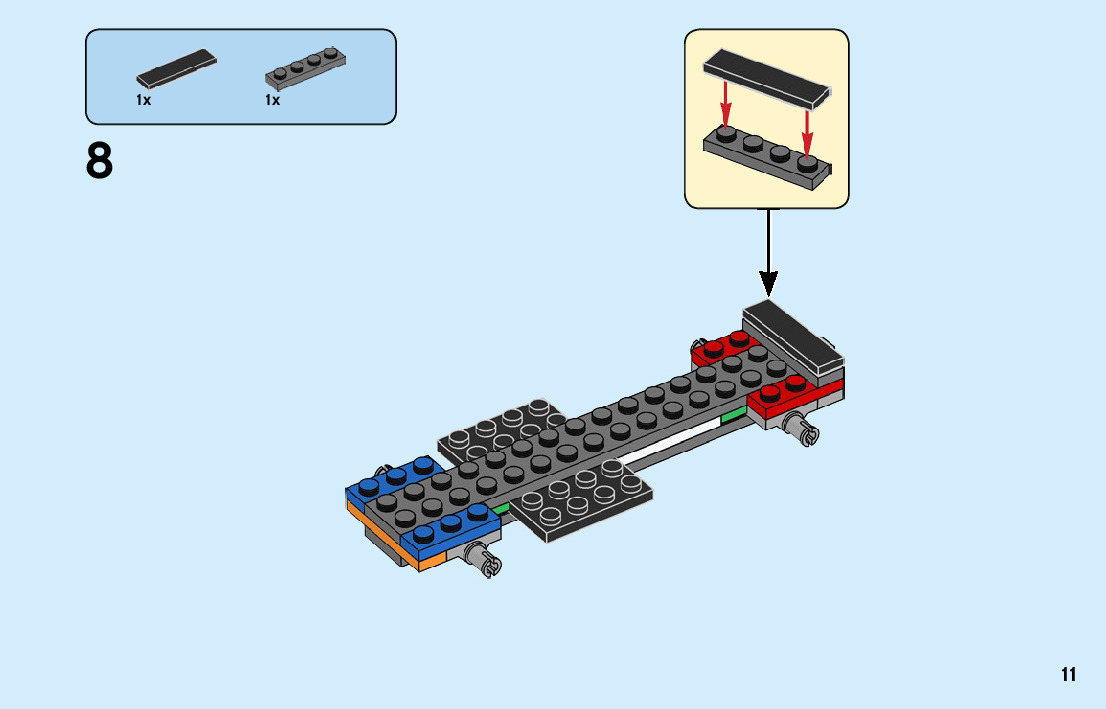 1x

1x

8

11