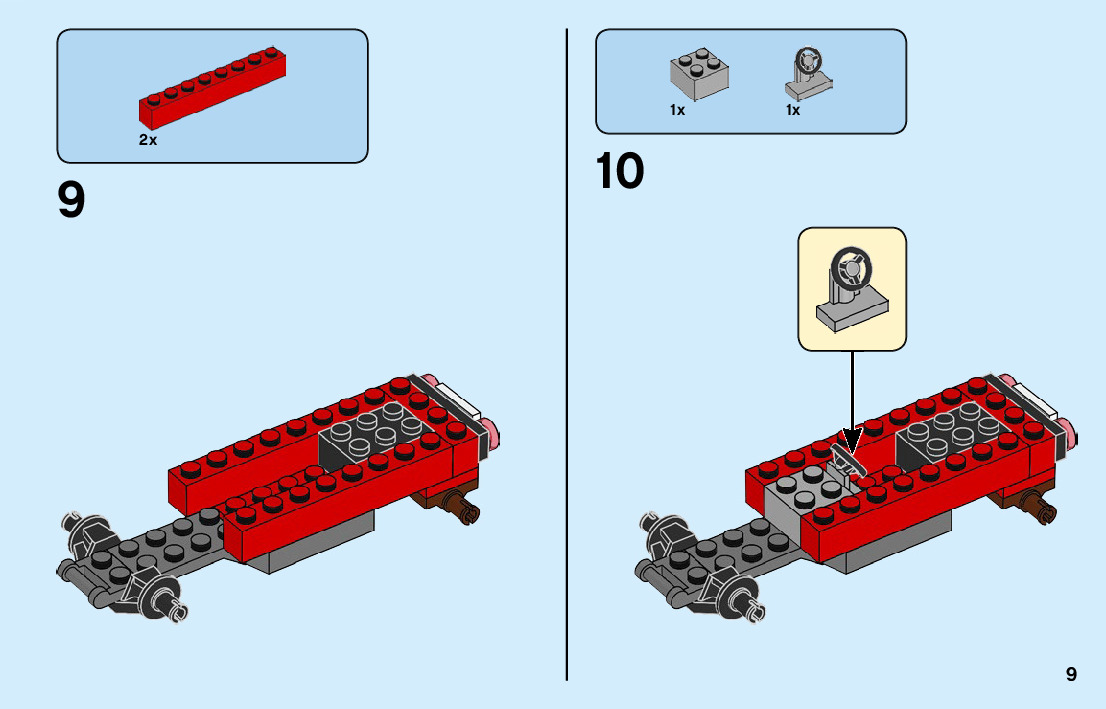 2x

9

1x 1x

10

9