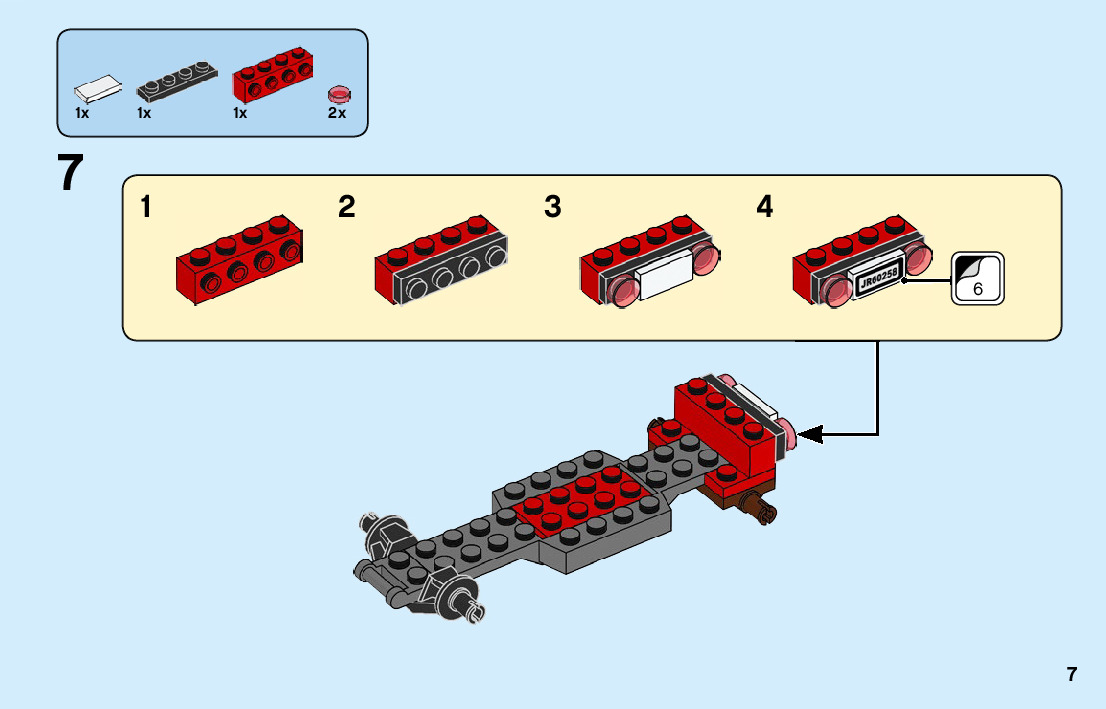 1x 1x 1x 2x

7

1

2

3

4

JR60258

6

7