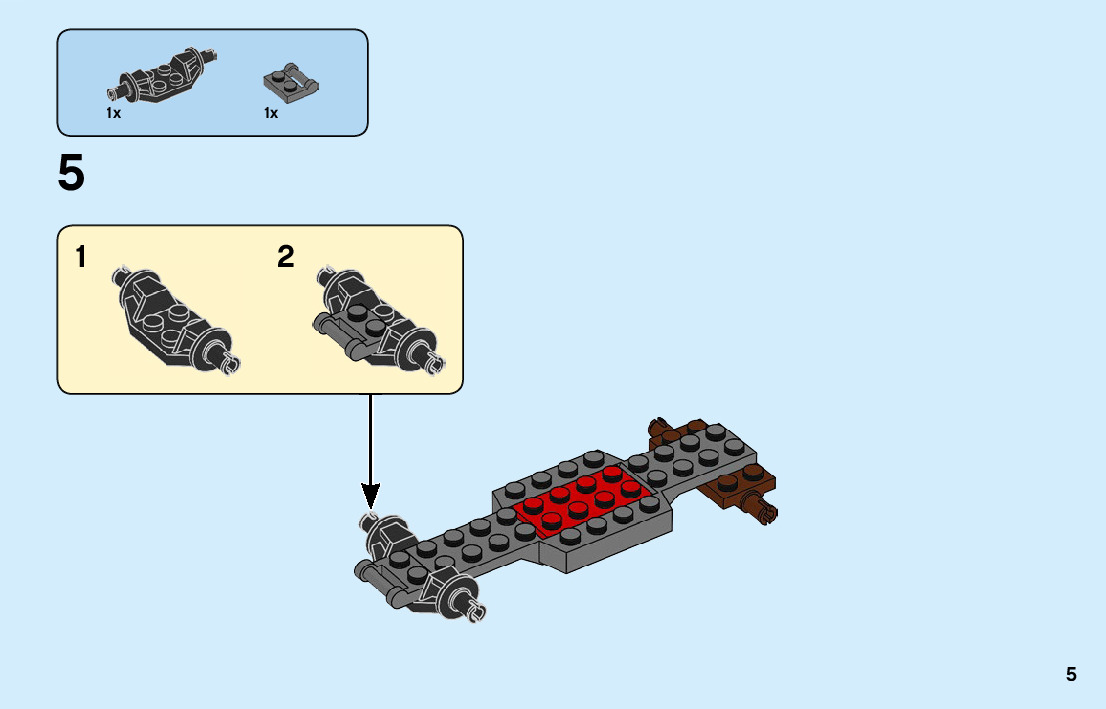 1x
1x

5

1
2

5