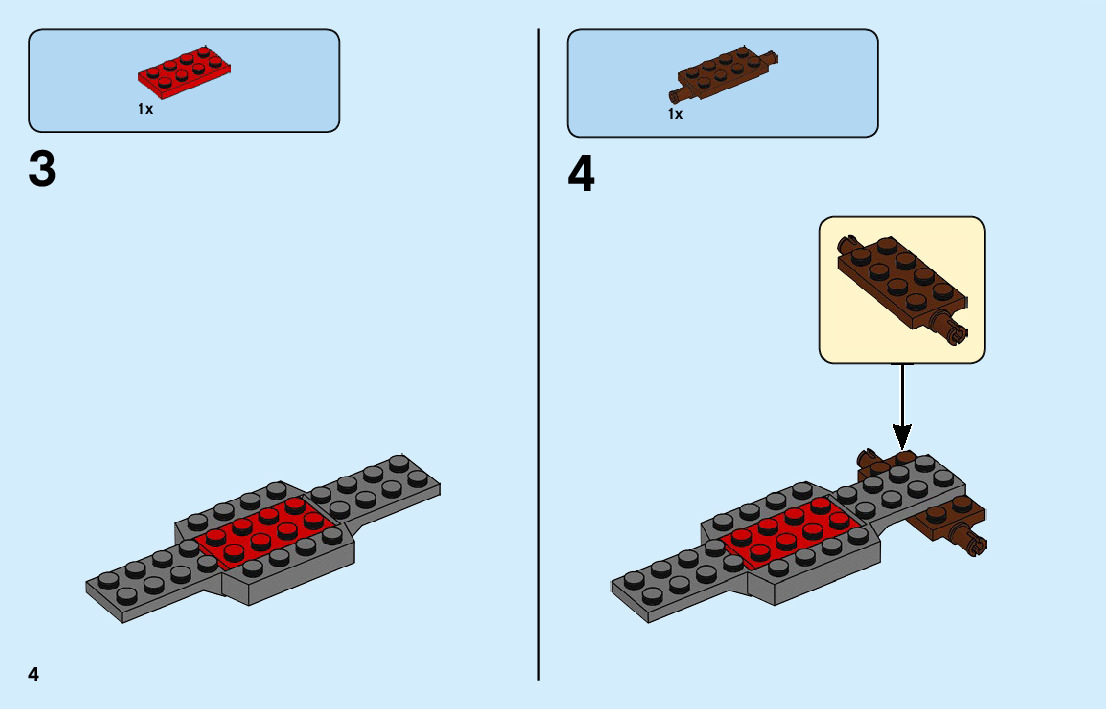 1x

3

1x

4

4