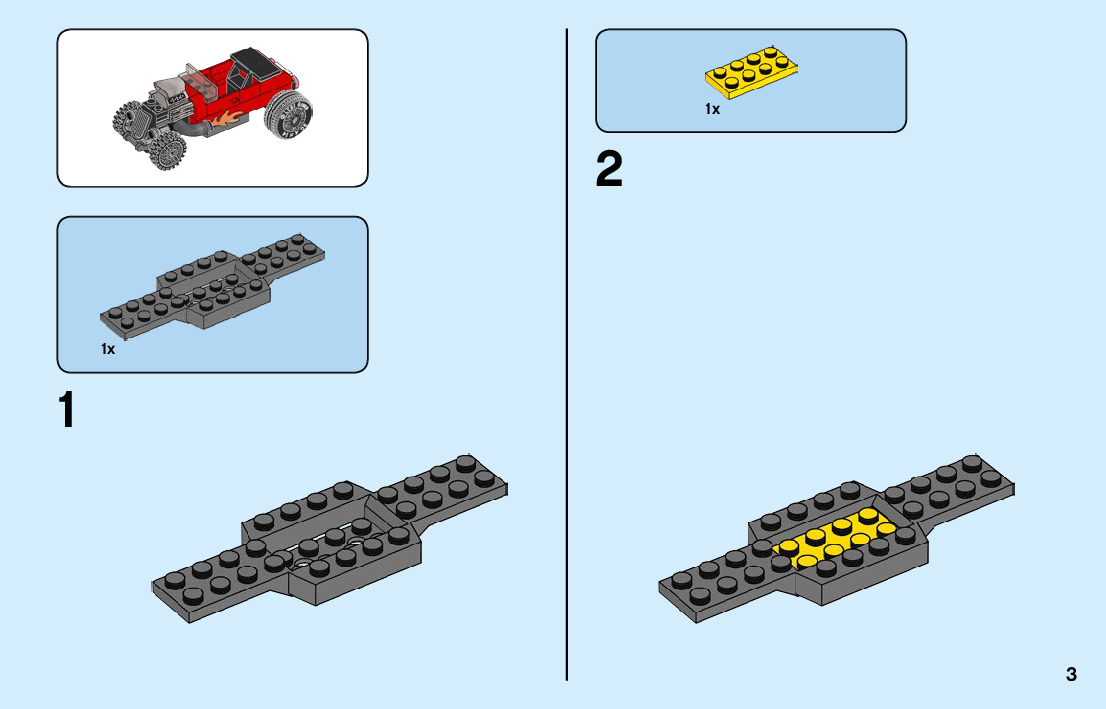 1x

1

1x

2

3