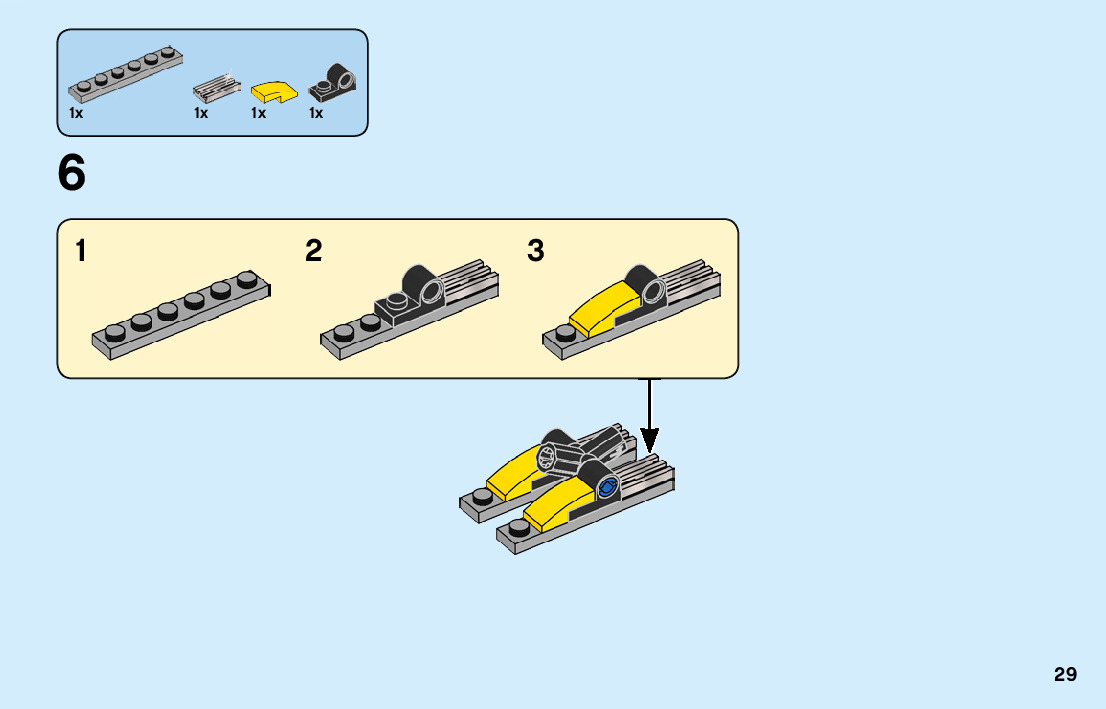 1x 1x 1x 1x

6

1 2 3

29