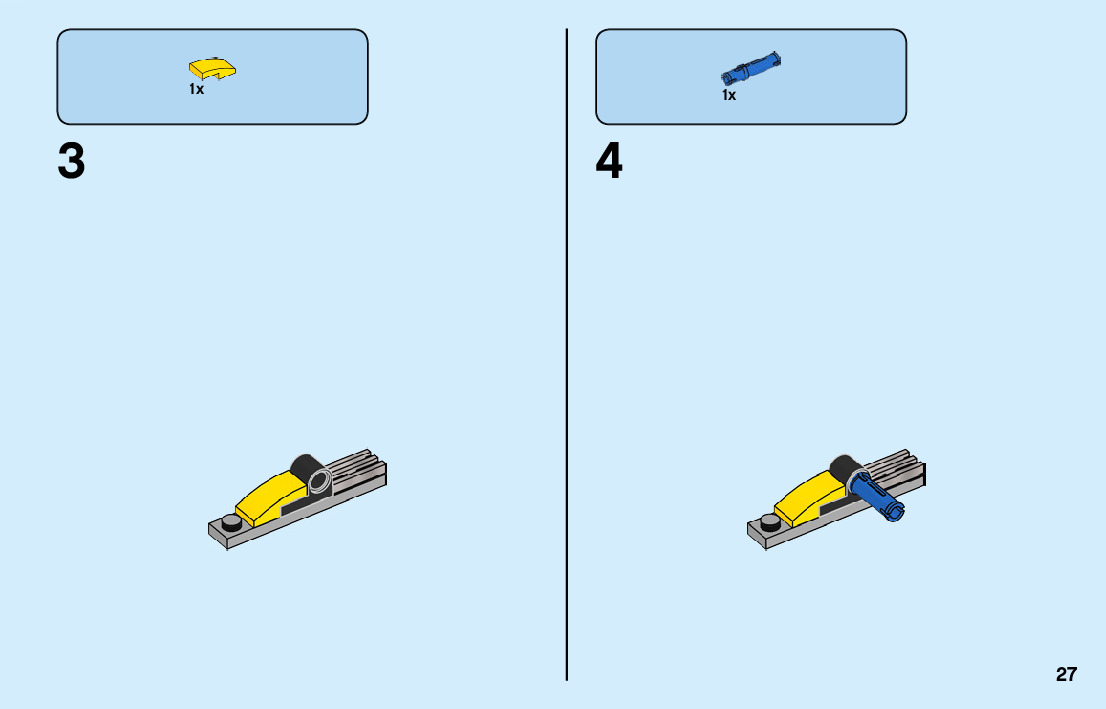 1x

3

1x

4

27