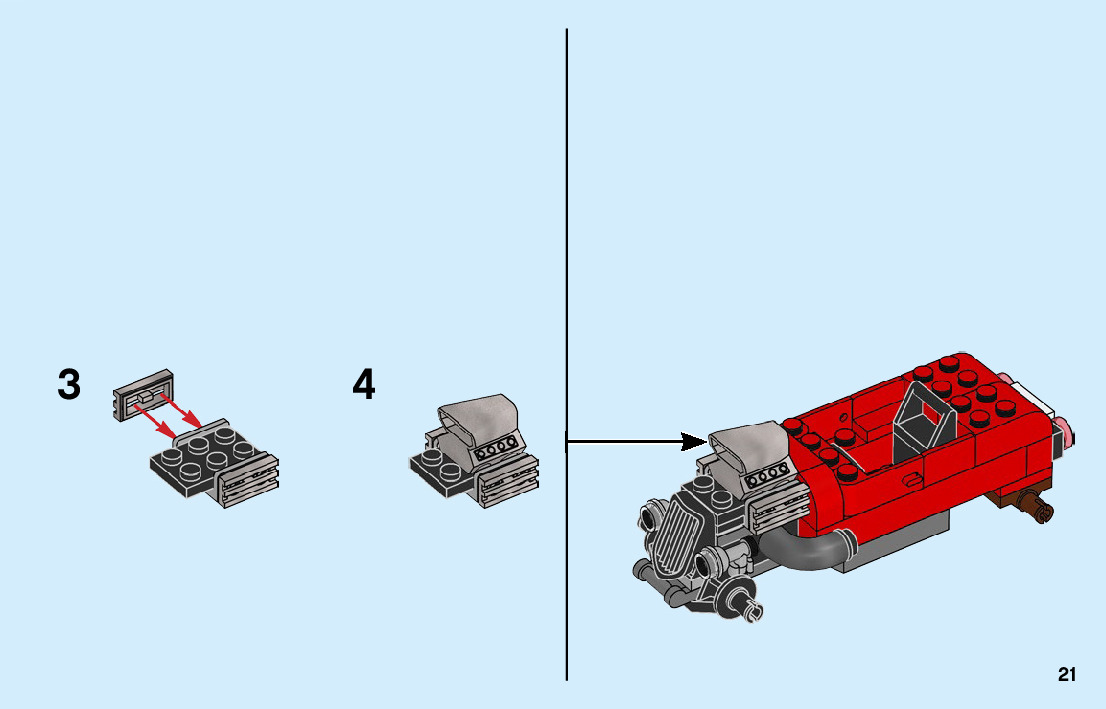 3

4

21