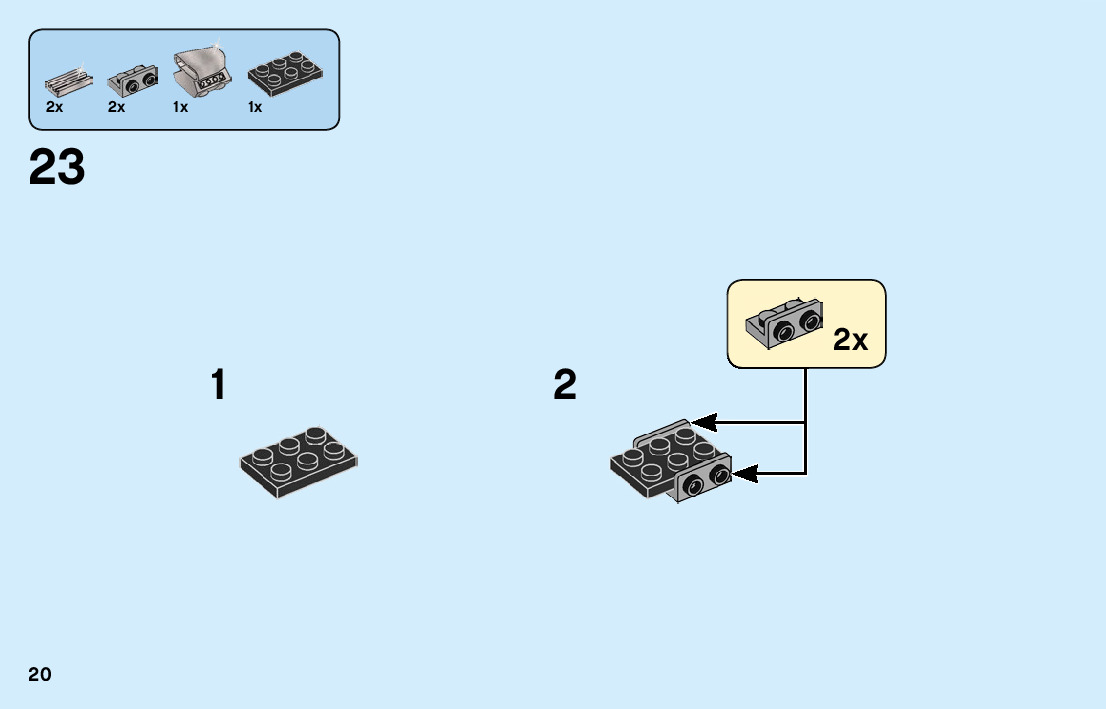 2x 2x 1x 1x

23

1

2

2x

20