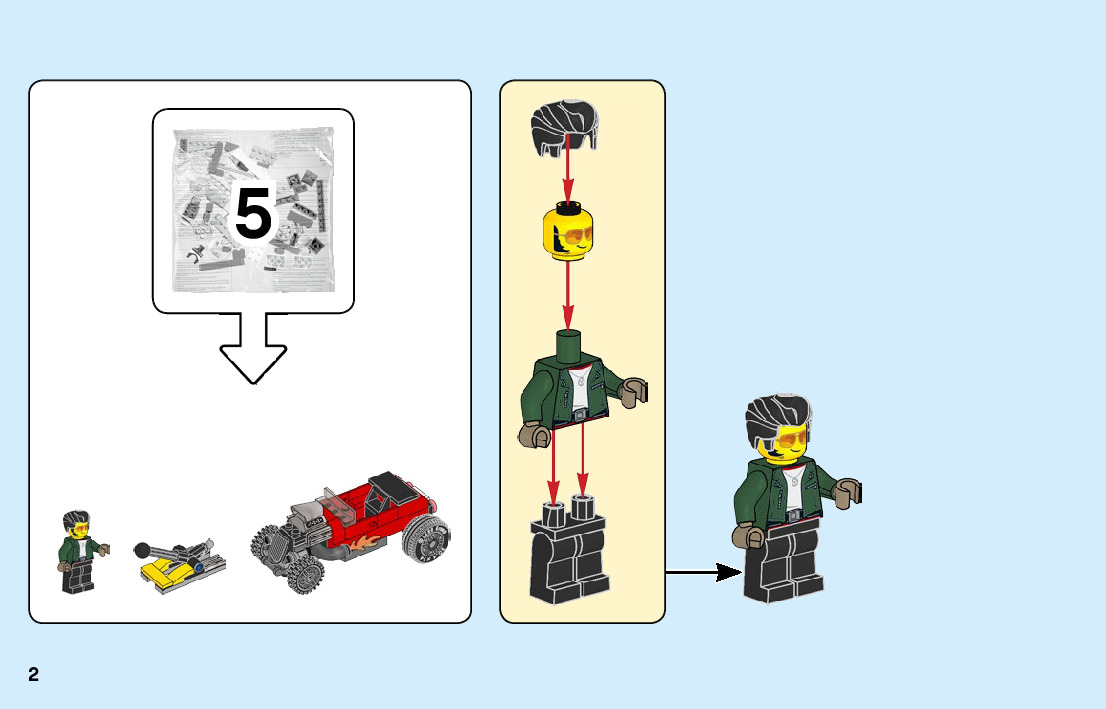 5

2