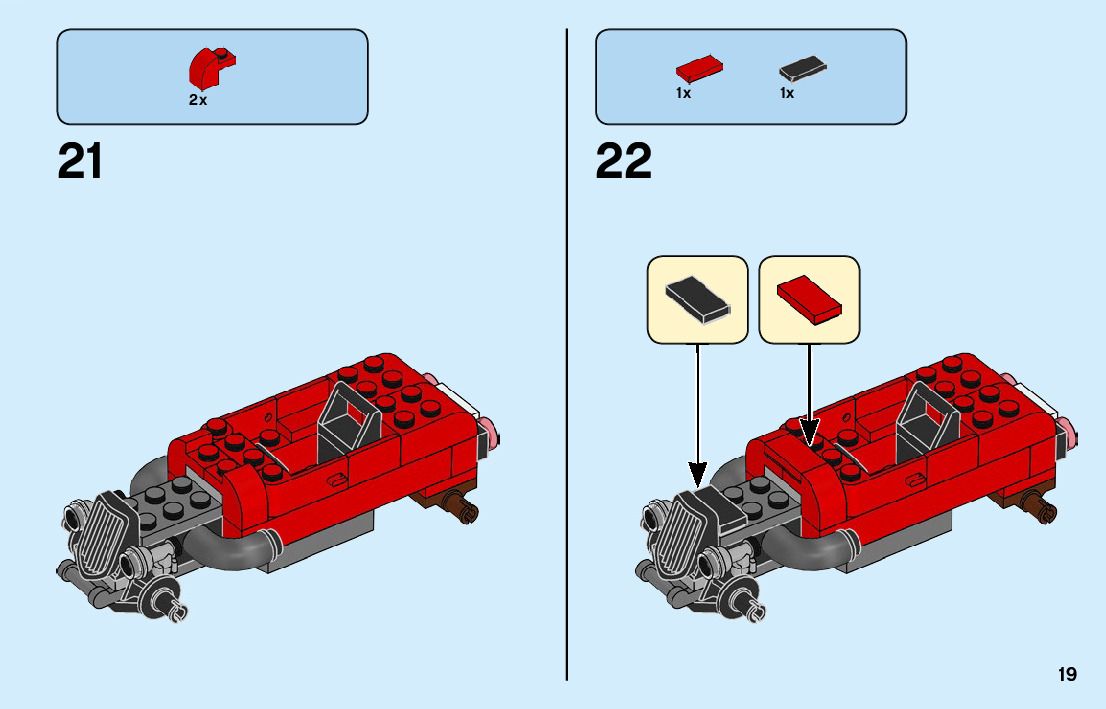 2x

21

1x 1x

22

19