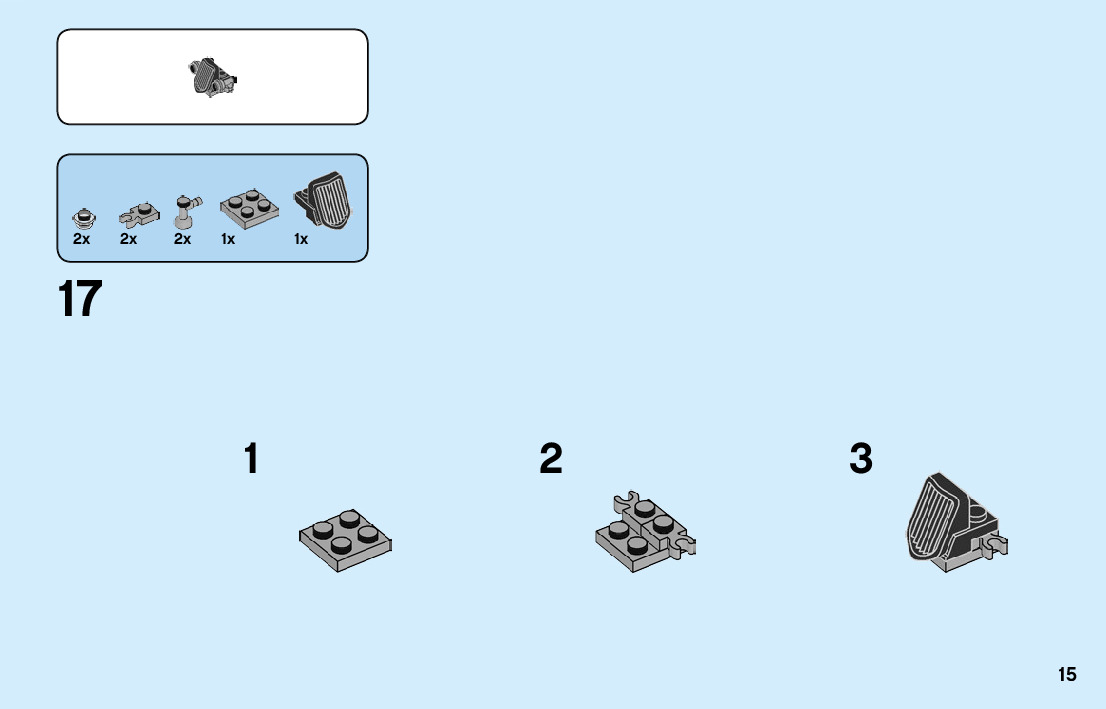 2x 2x 2x 1x 1x

17

1

2

3

15