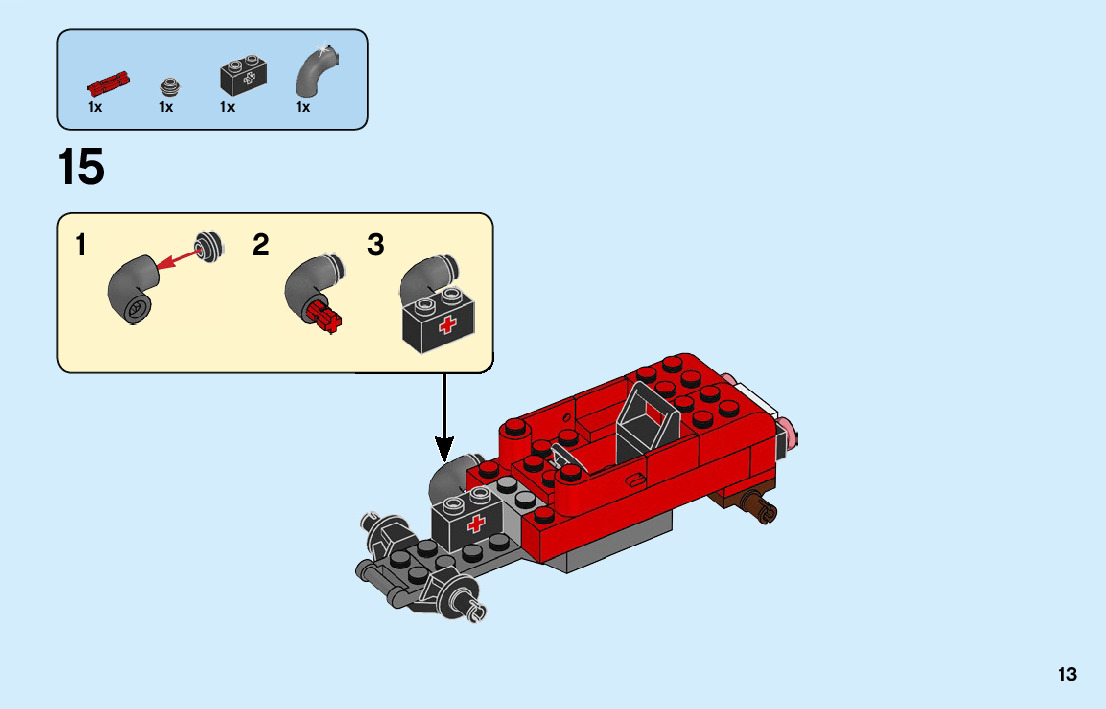 1x 1x 1x 1x

15

1 2 3

13