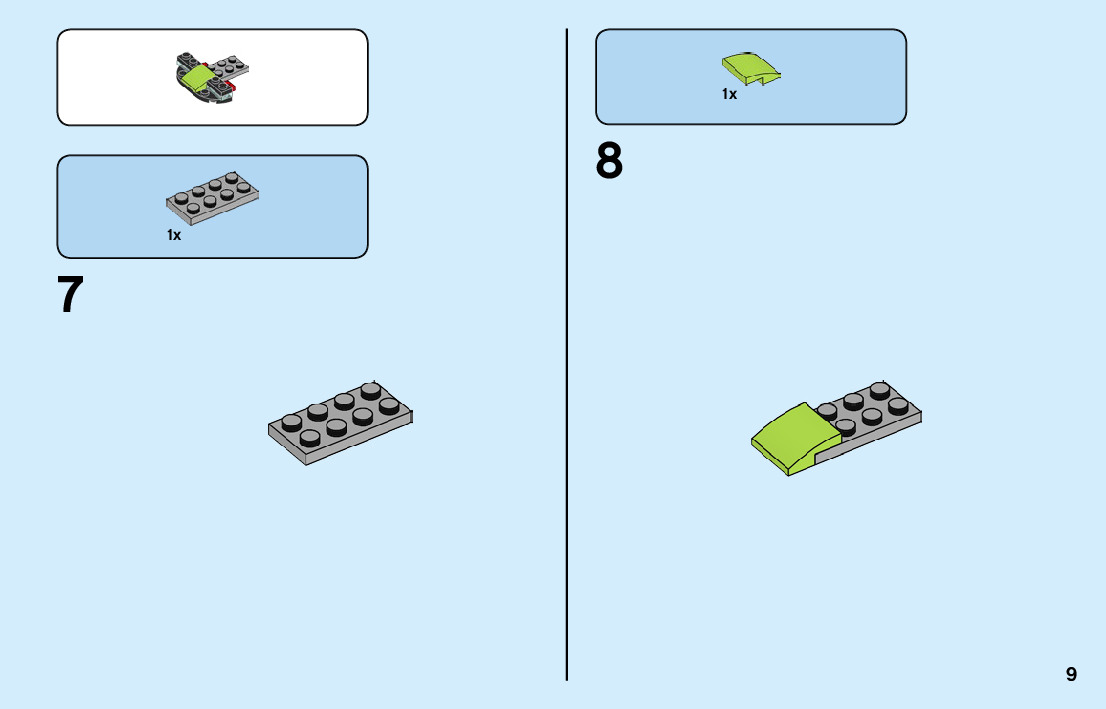 1x

7

1x

8

9