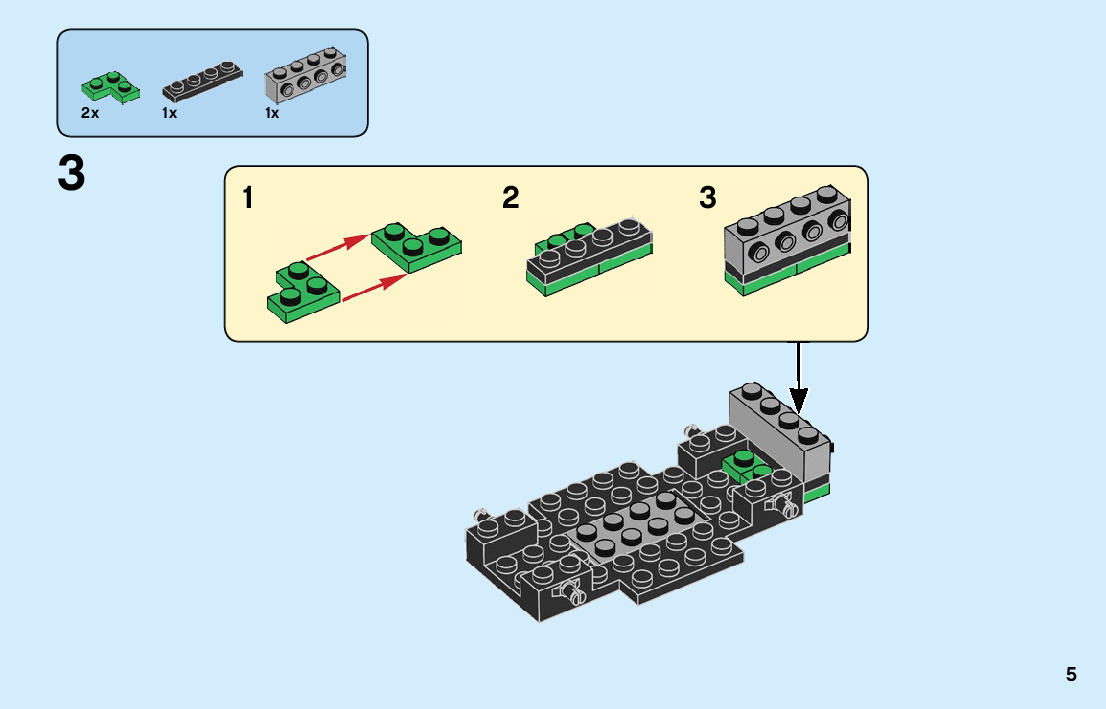 2x
1x
1x

3

1
2
3

5