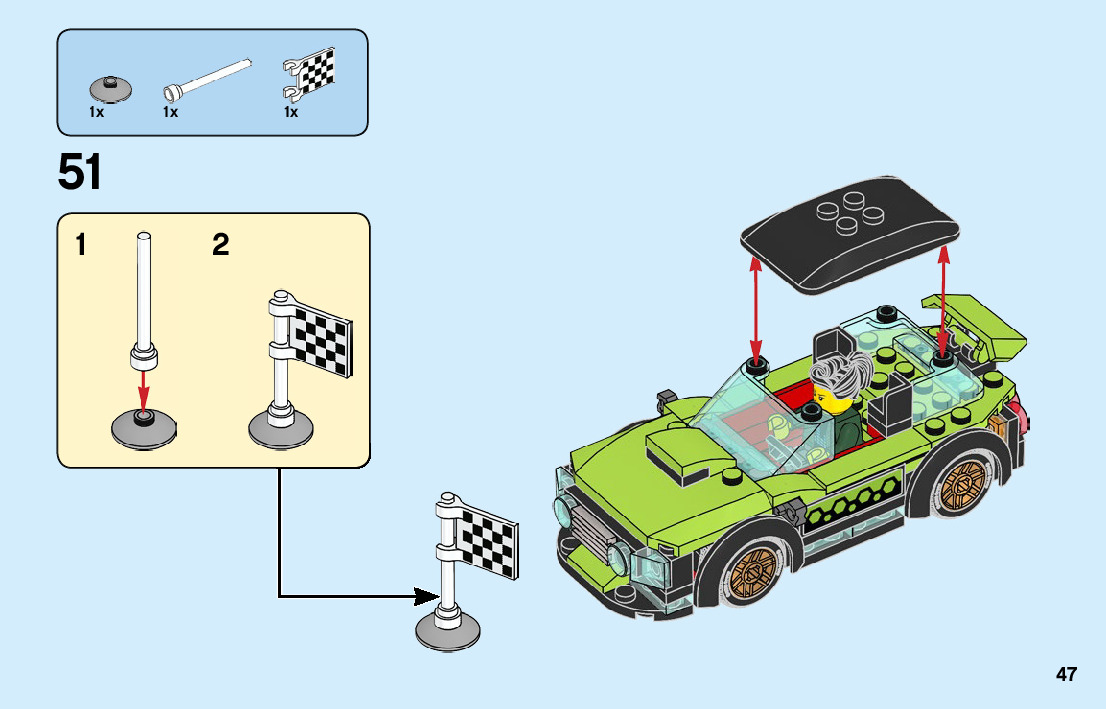 1x 1x 1x

51

1 2

47