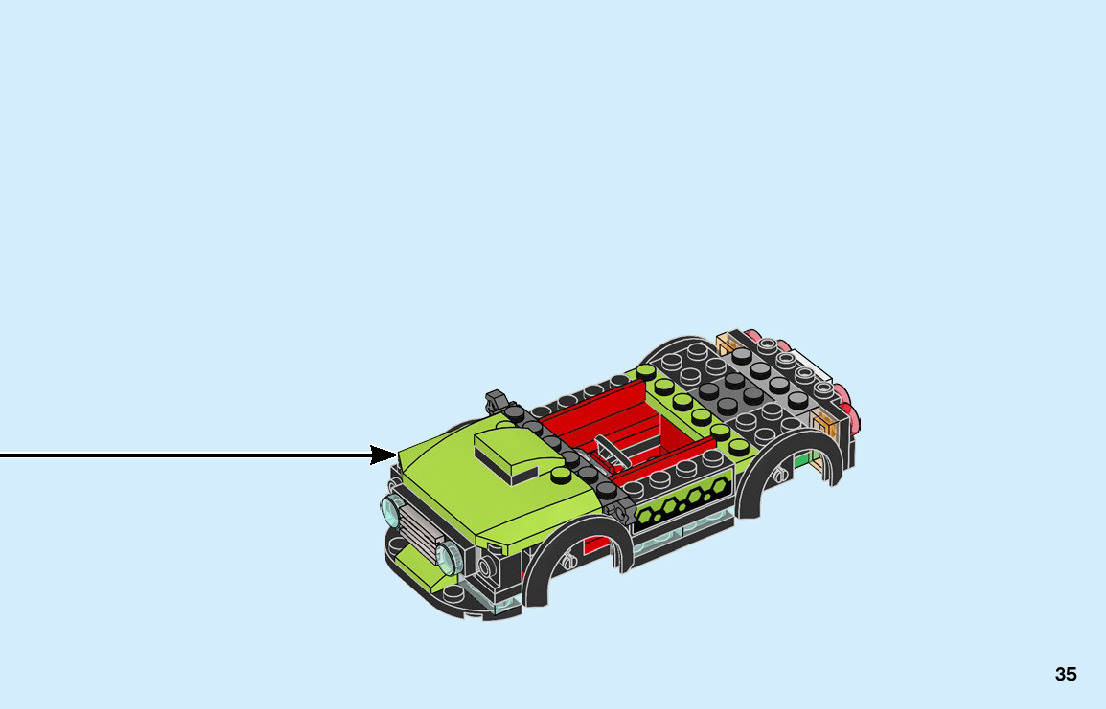 35