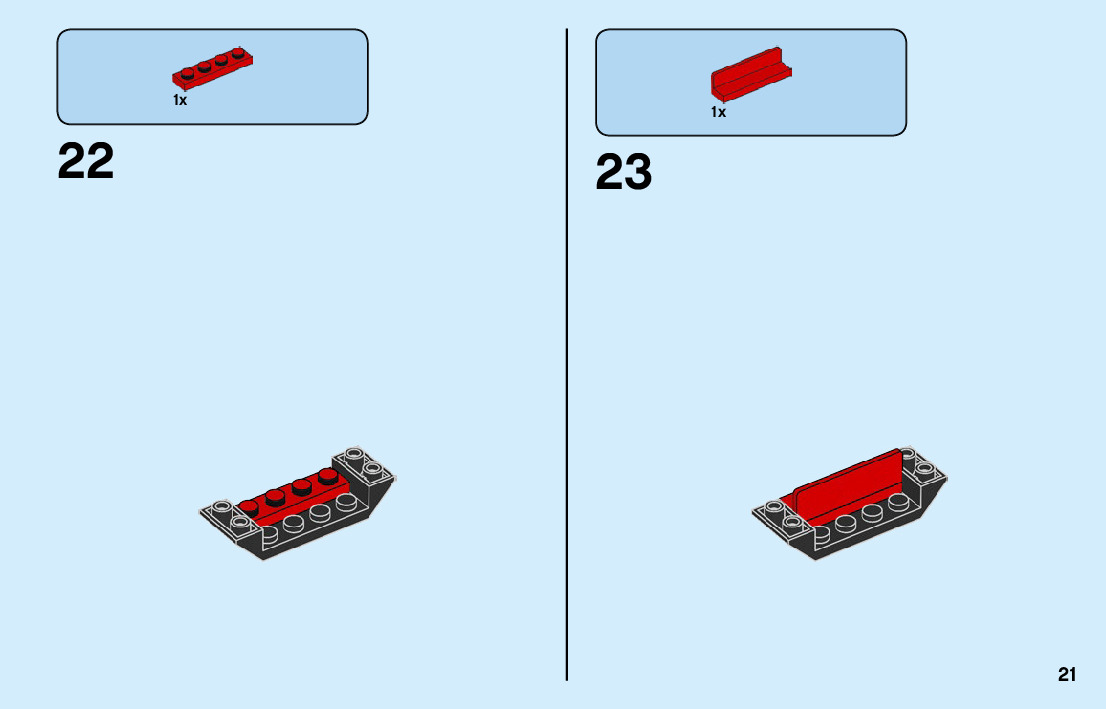 1x

22

1x

23

21