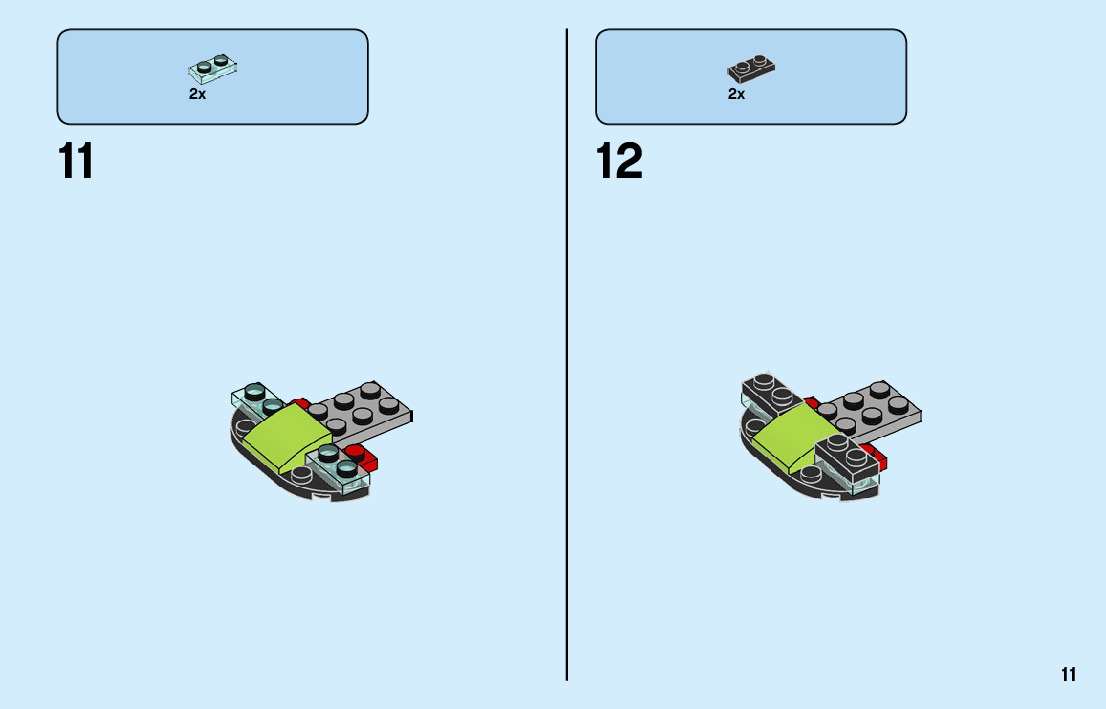 2x

11

2x

12

11