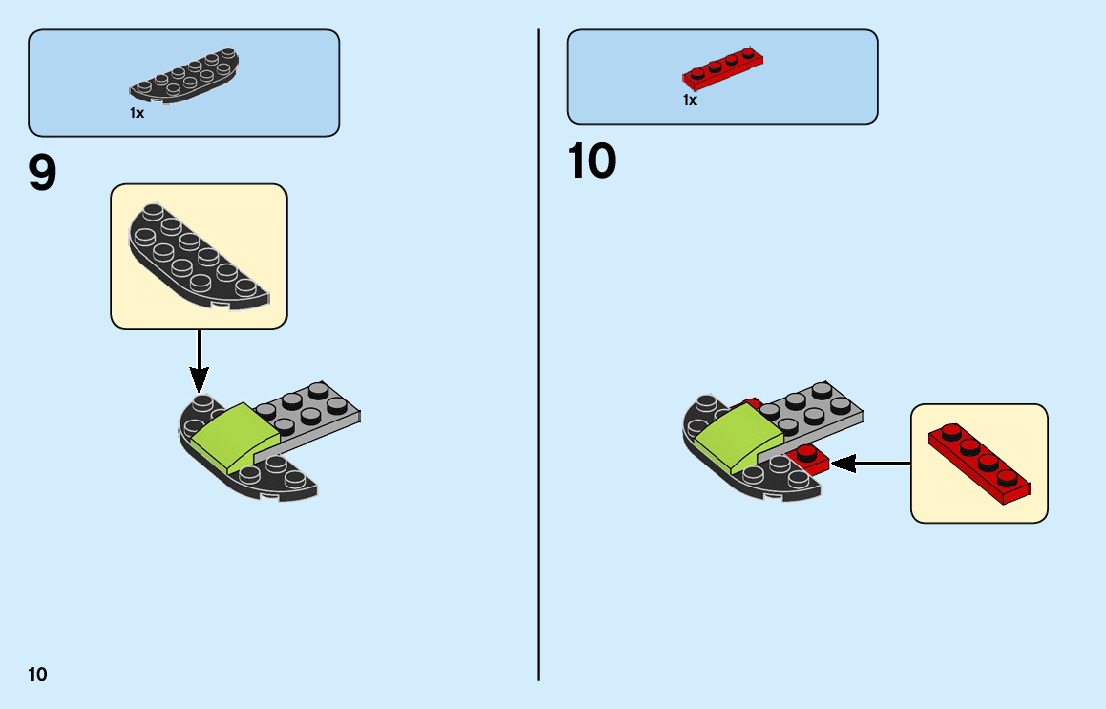 1x

9

1x

10

10