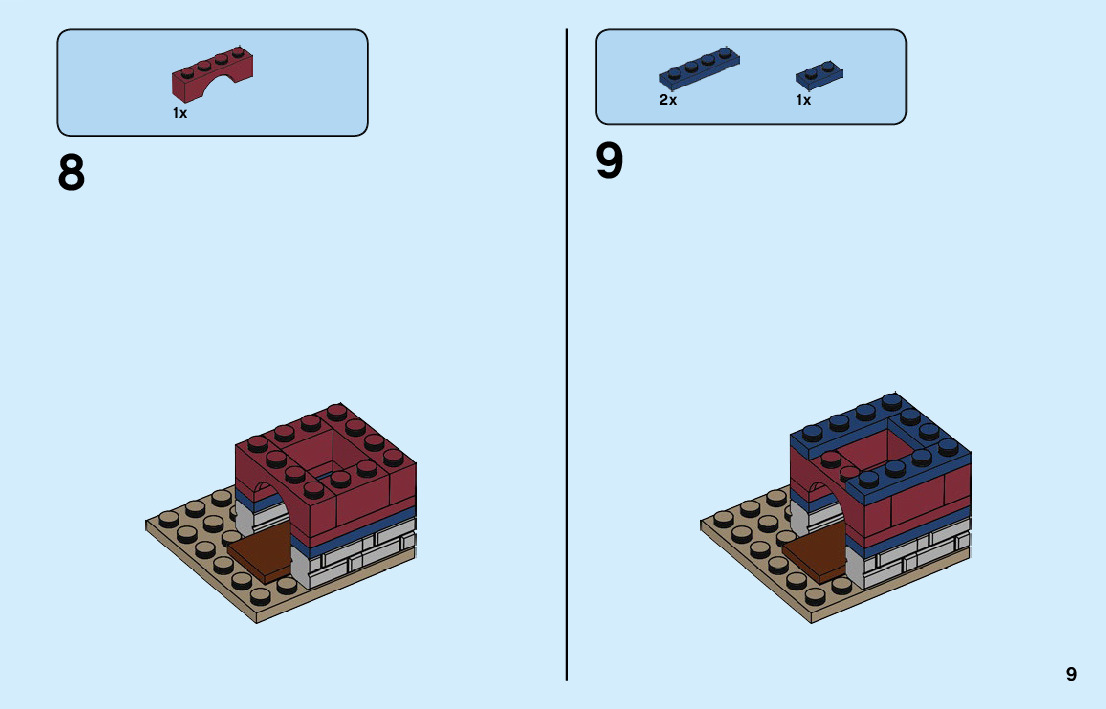 1x

8

2x 1x

9

9