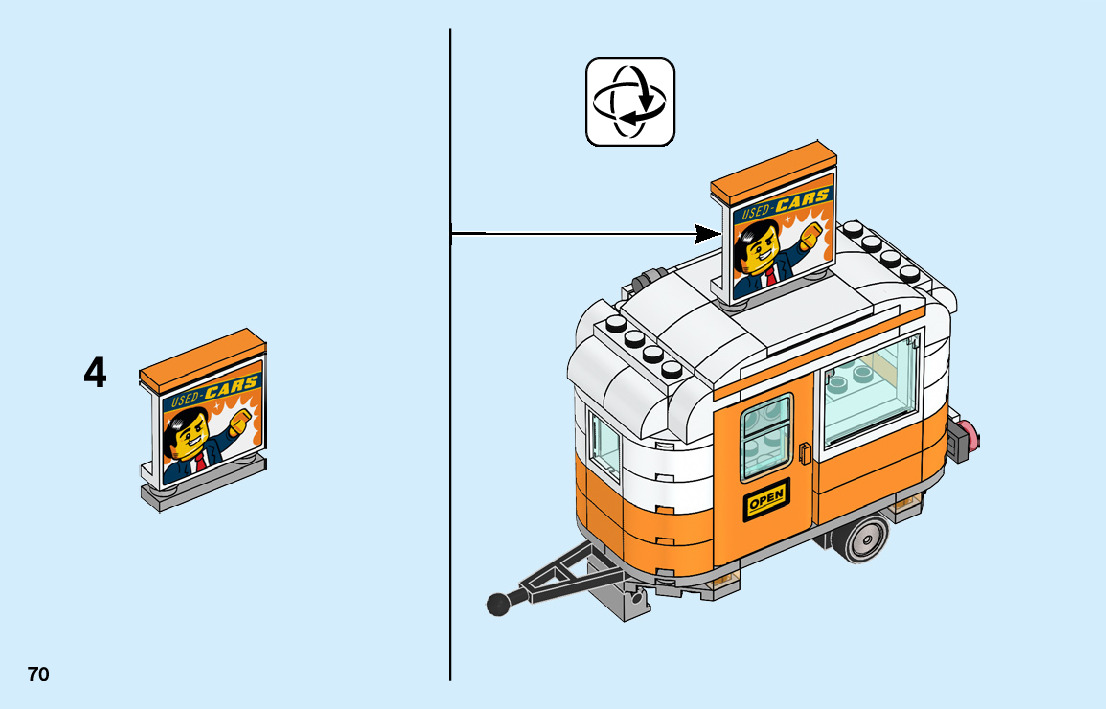 4

USED-CARS

USED-CARS

OPEN

70