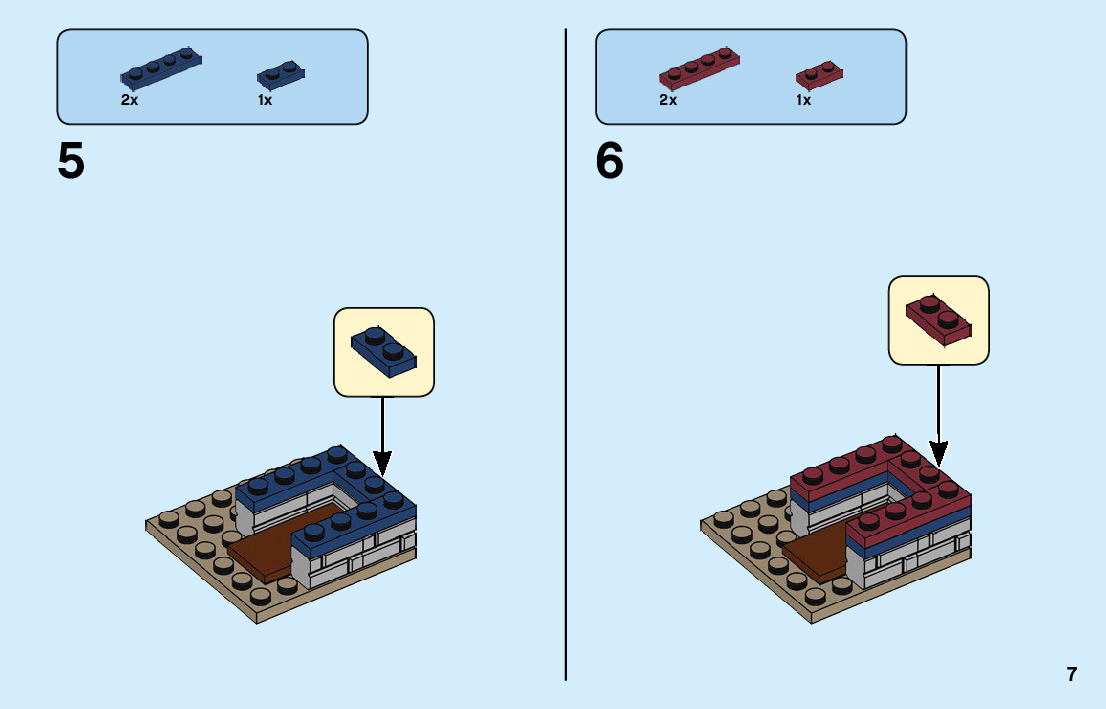 2x 1x

5

2x 1x

6

7