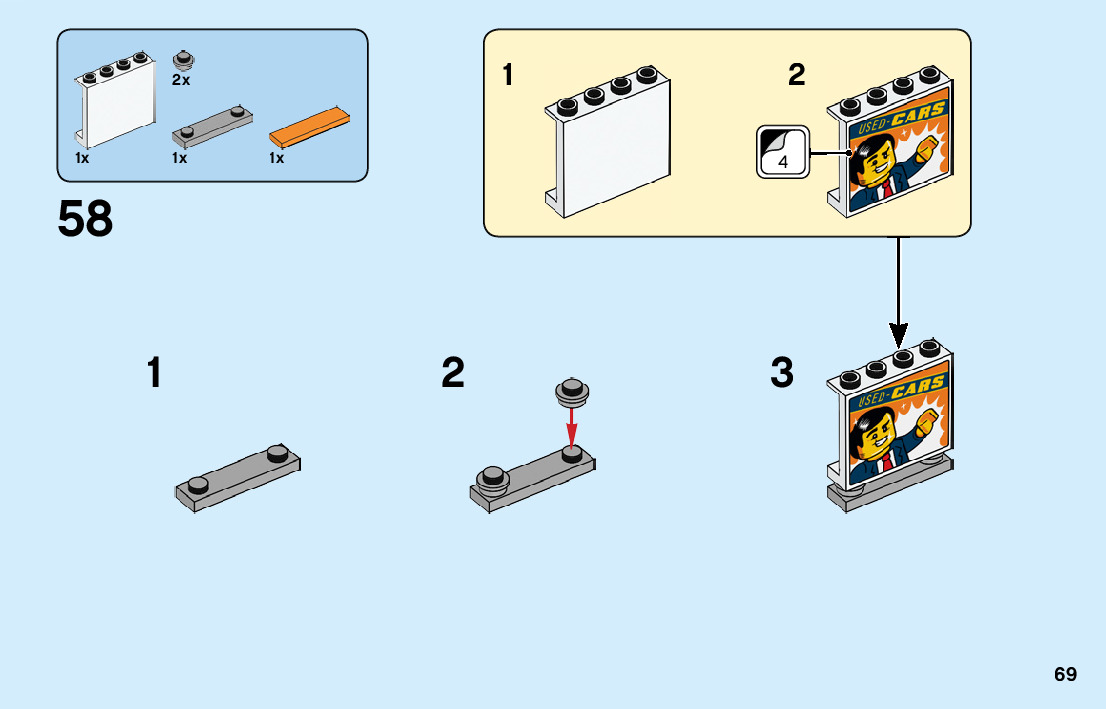 2x
1x
1x
1x

58

1

2

4

USED-CARS

1

2

3

USED-CARS

69