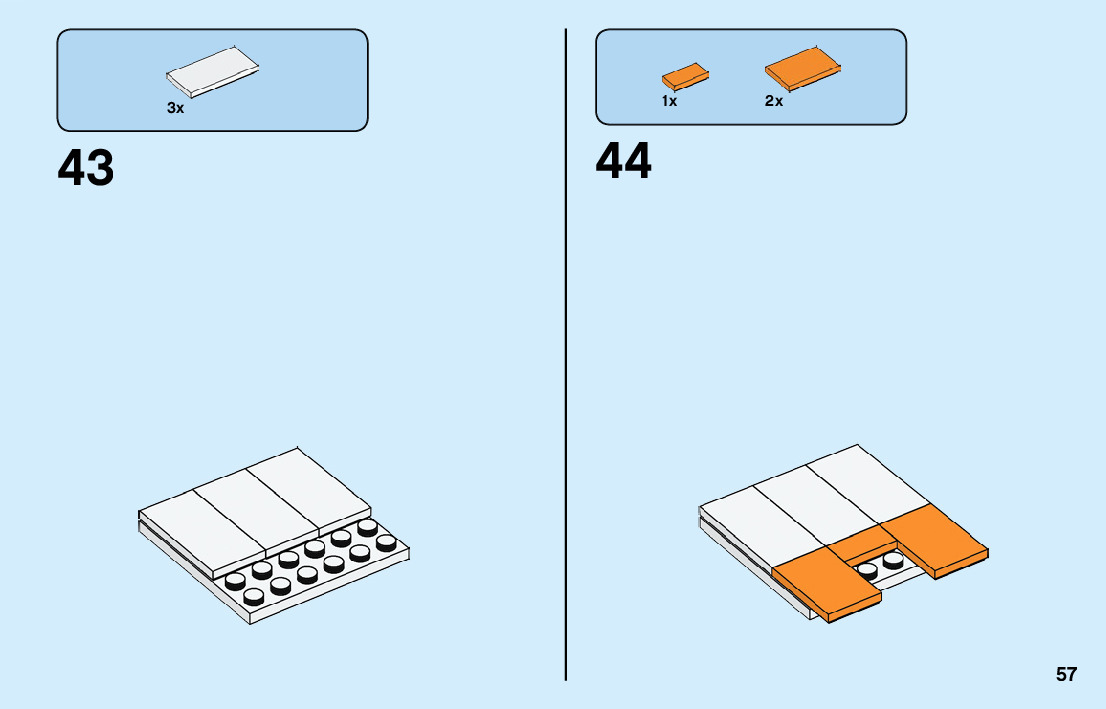 3x

43

1x 2x

44

57