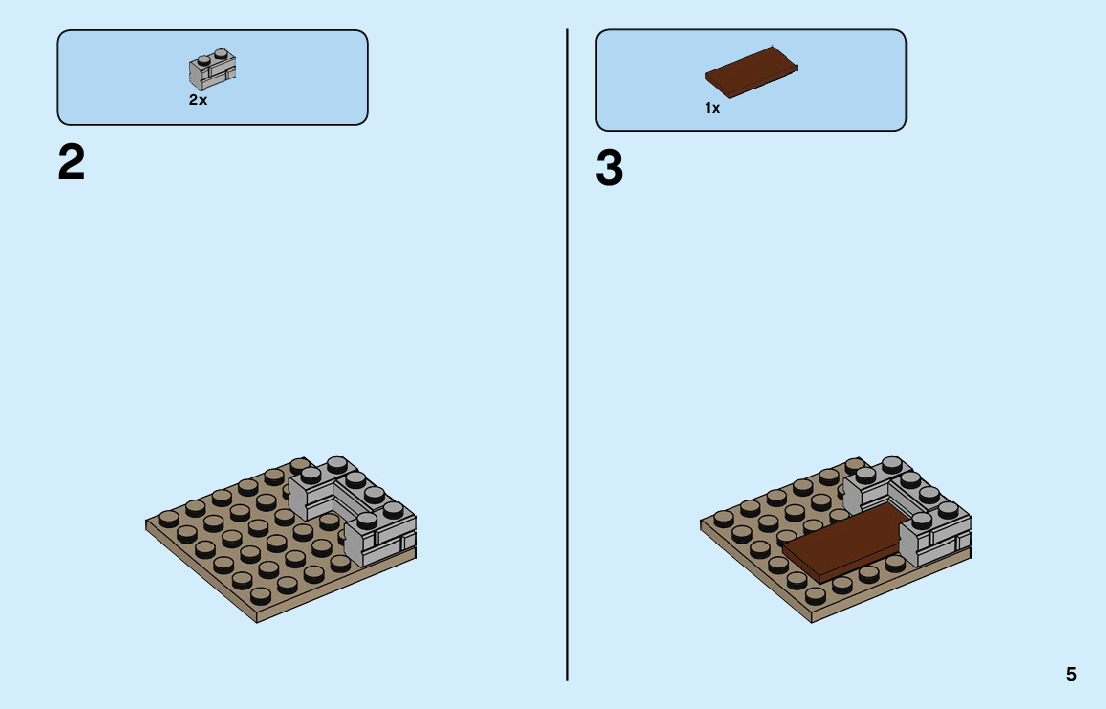 2x

2

1x

3

5