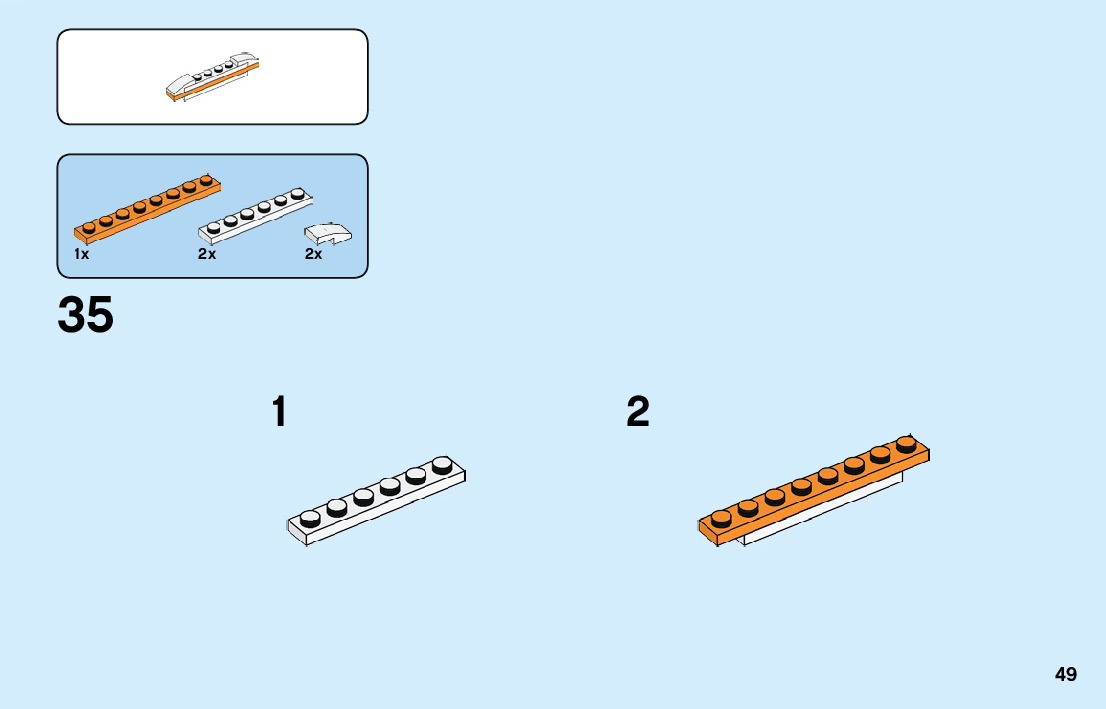 1x
2x
2x

35

1

2

49