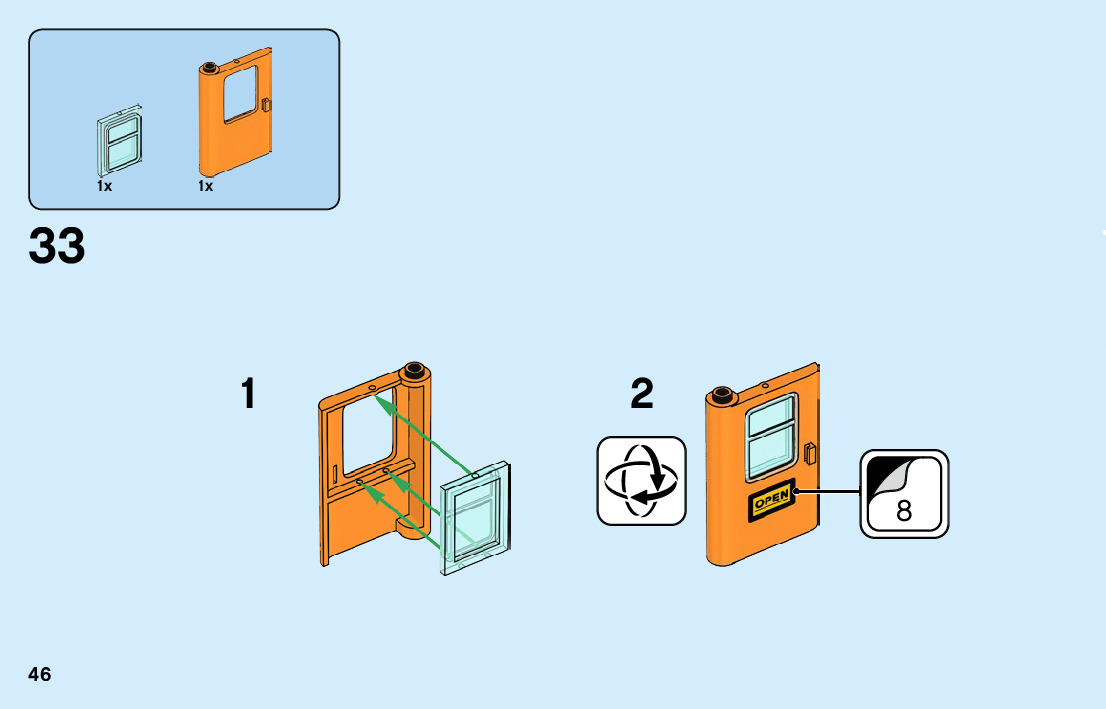 1x 1x

33

1

2

OPEN

8

46