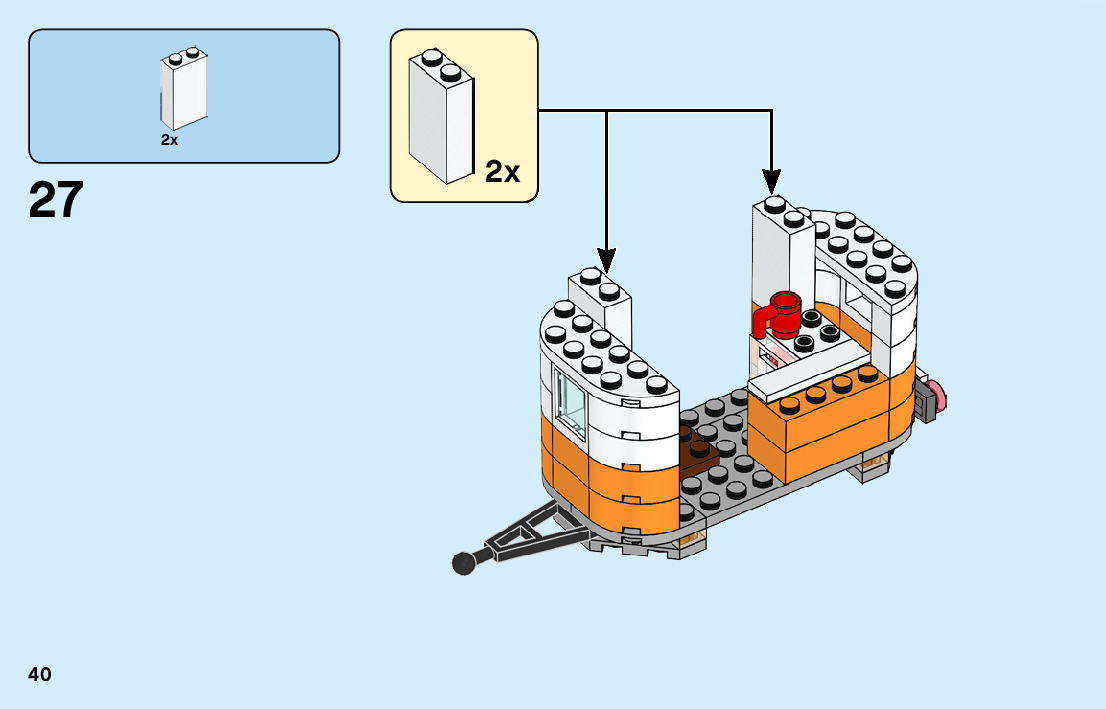 2x

27

2x

40