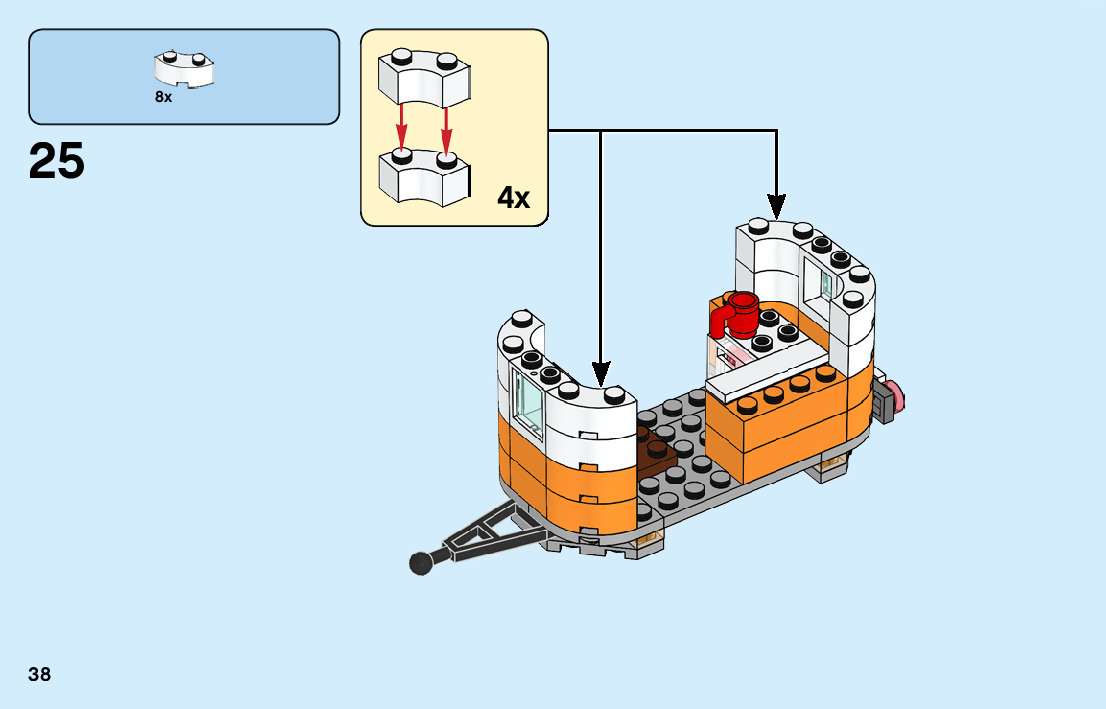 8x

25

4x

38