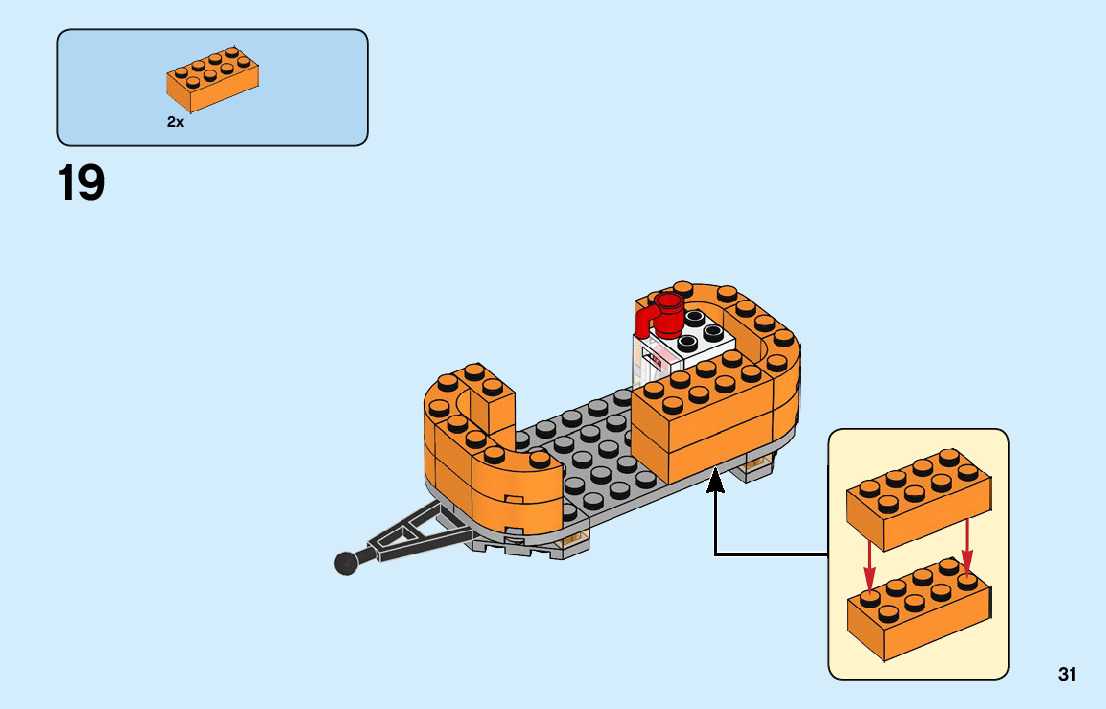 2x

19

31