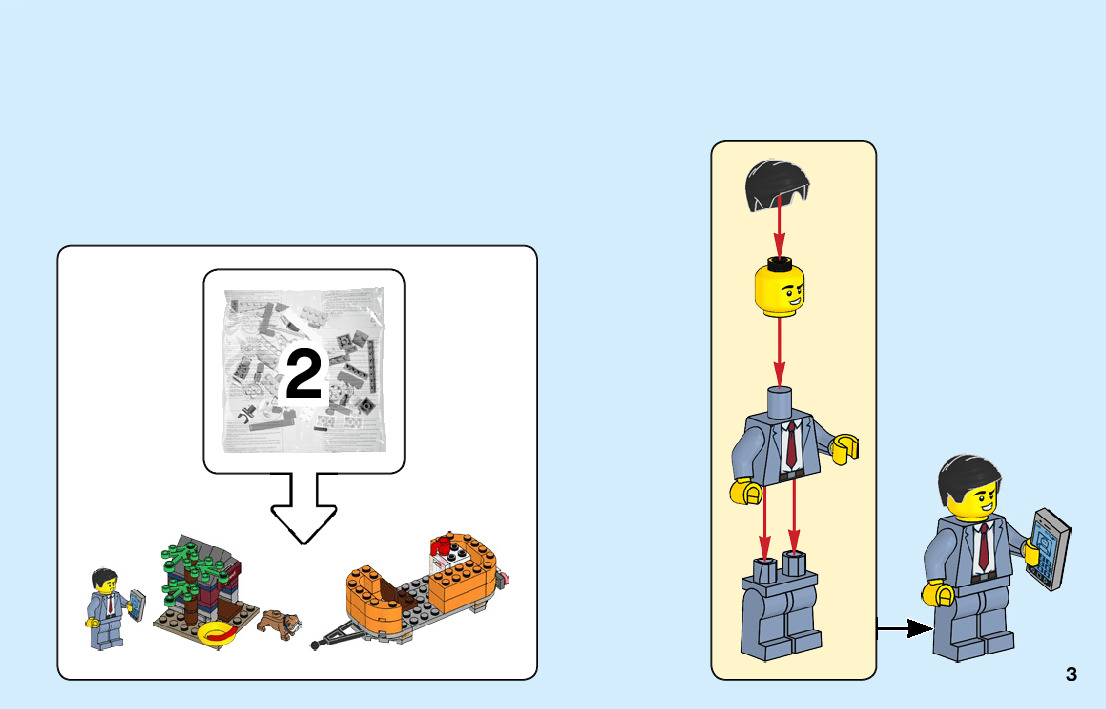 2

3