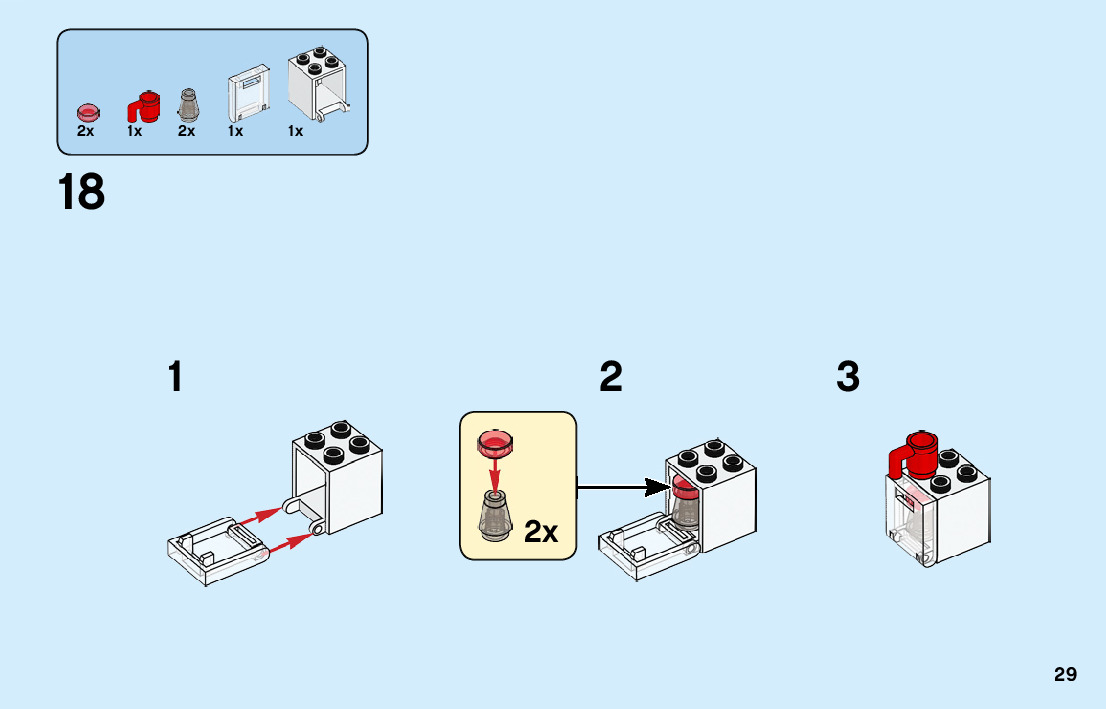 2x 1x 2x 1x 1x

18

1

2

2x

3

29