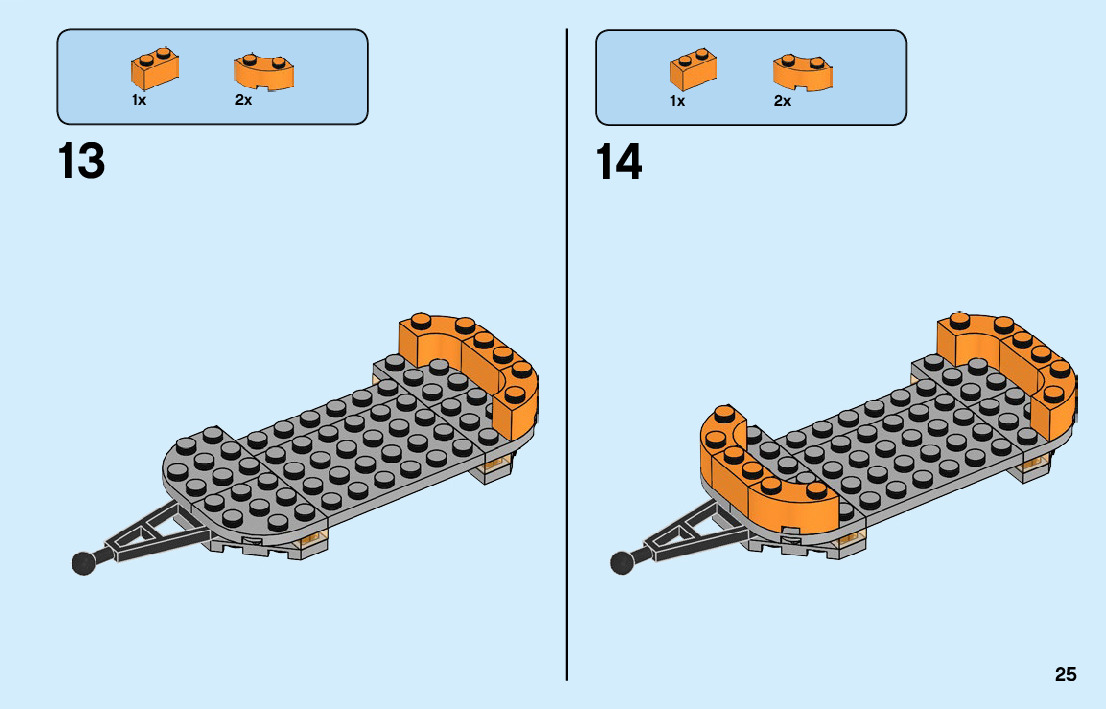 1x 2x

13

1x 2x

14

25