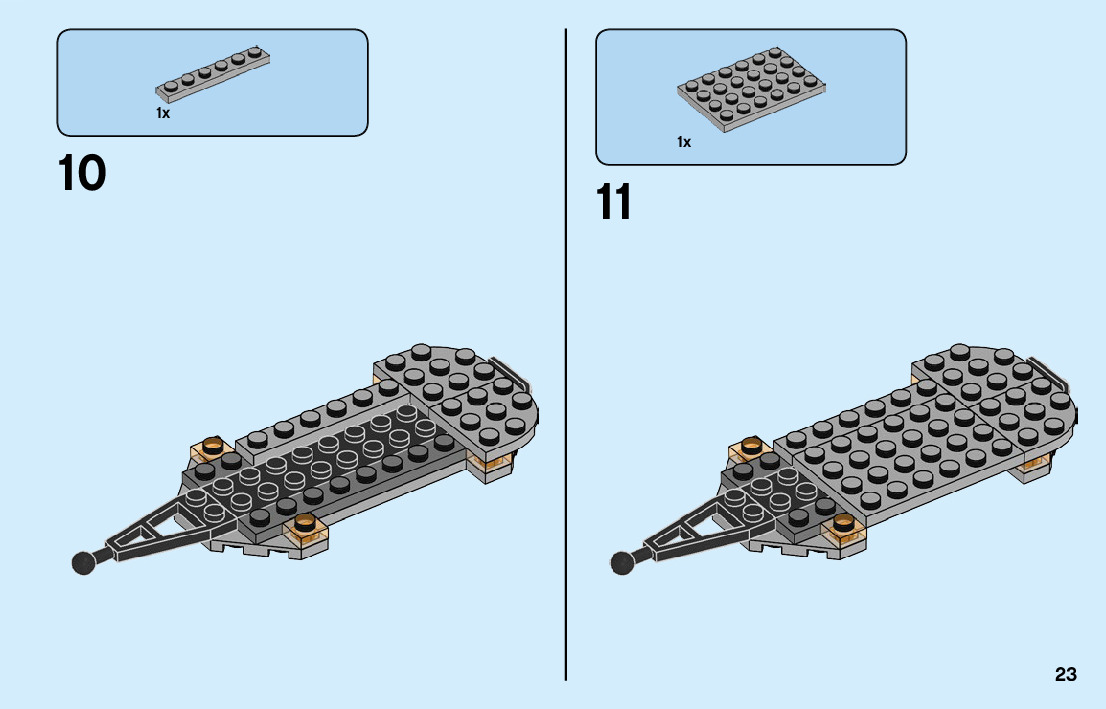 1x

10

1x

11

23