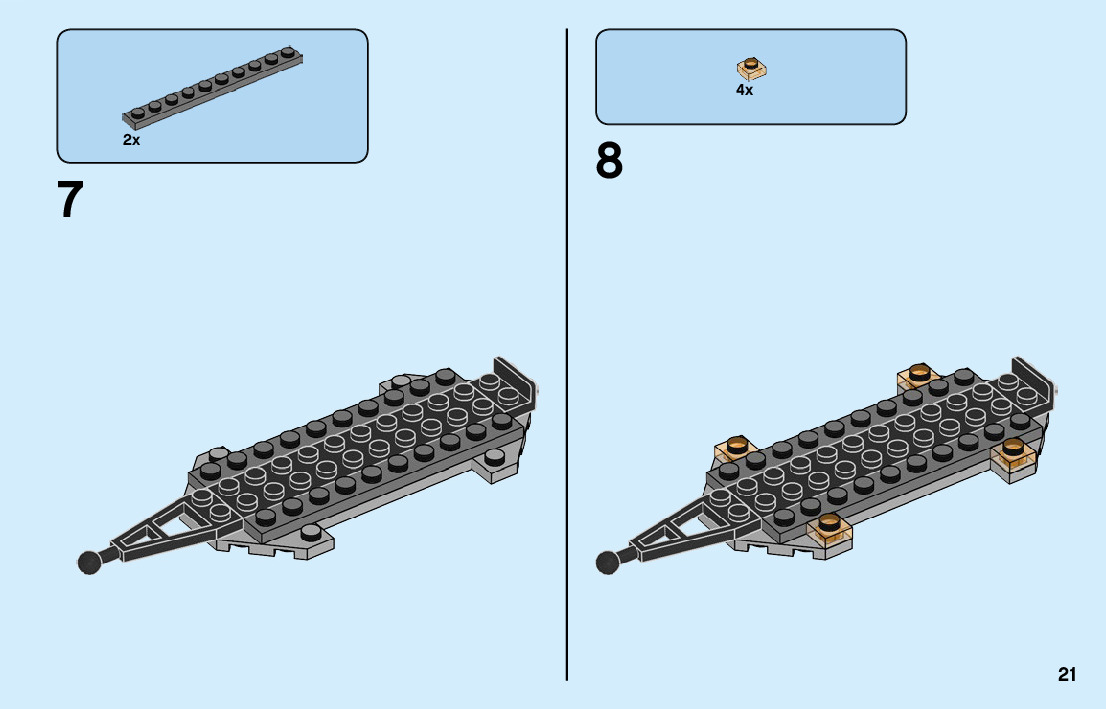 2x

7

4x

8

21