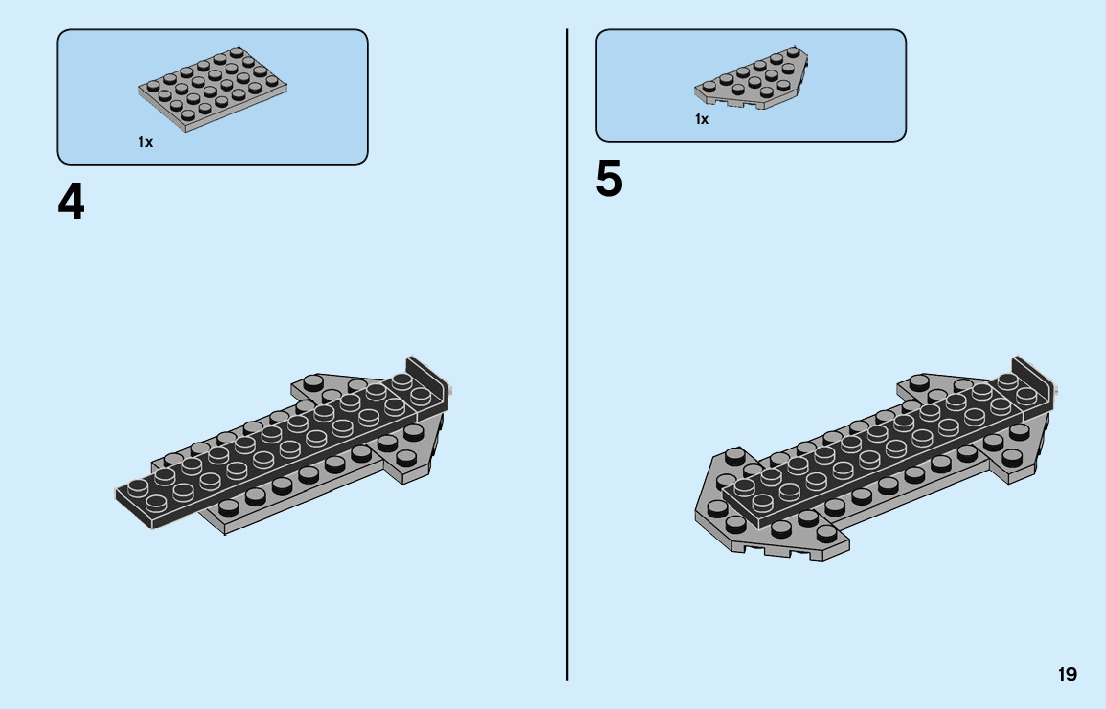 1x

4

1x

5

19