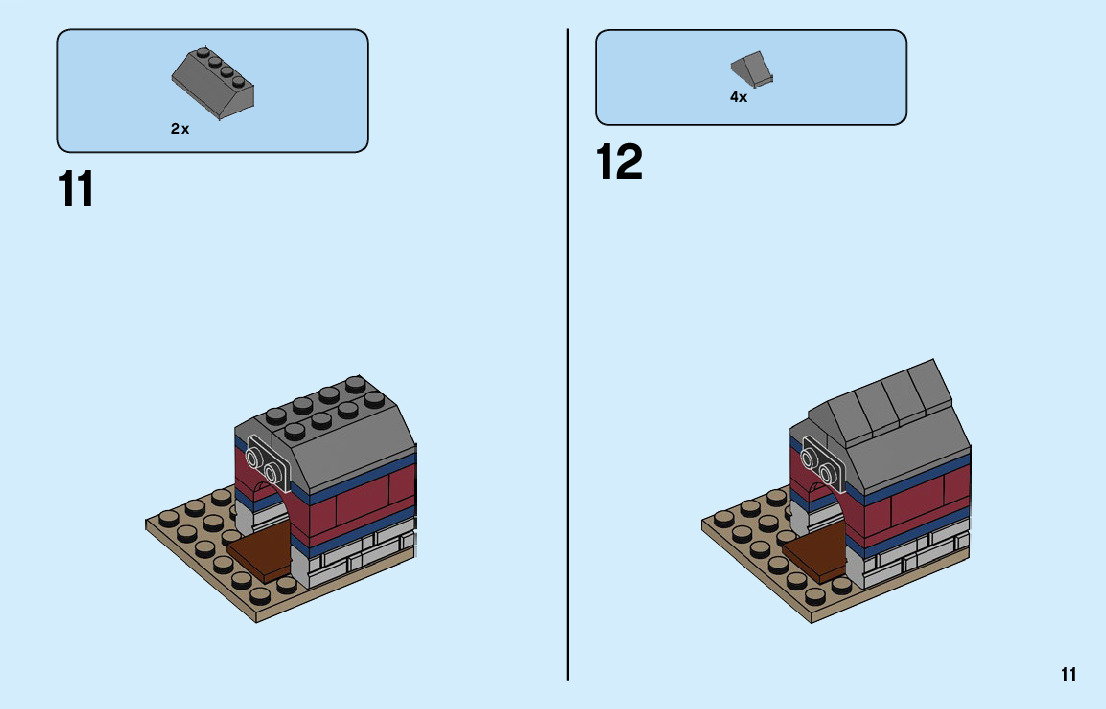 2x

11

4x

12

11