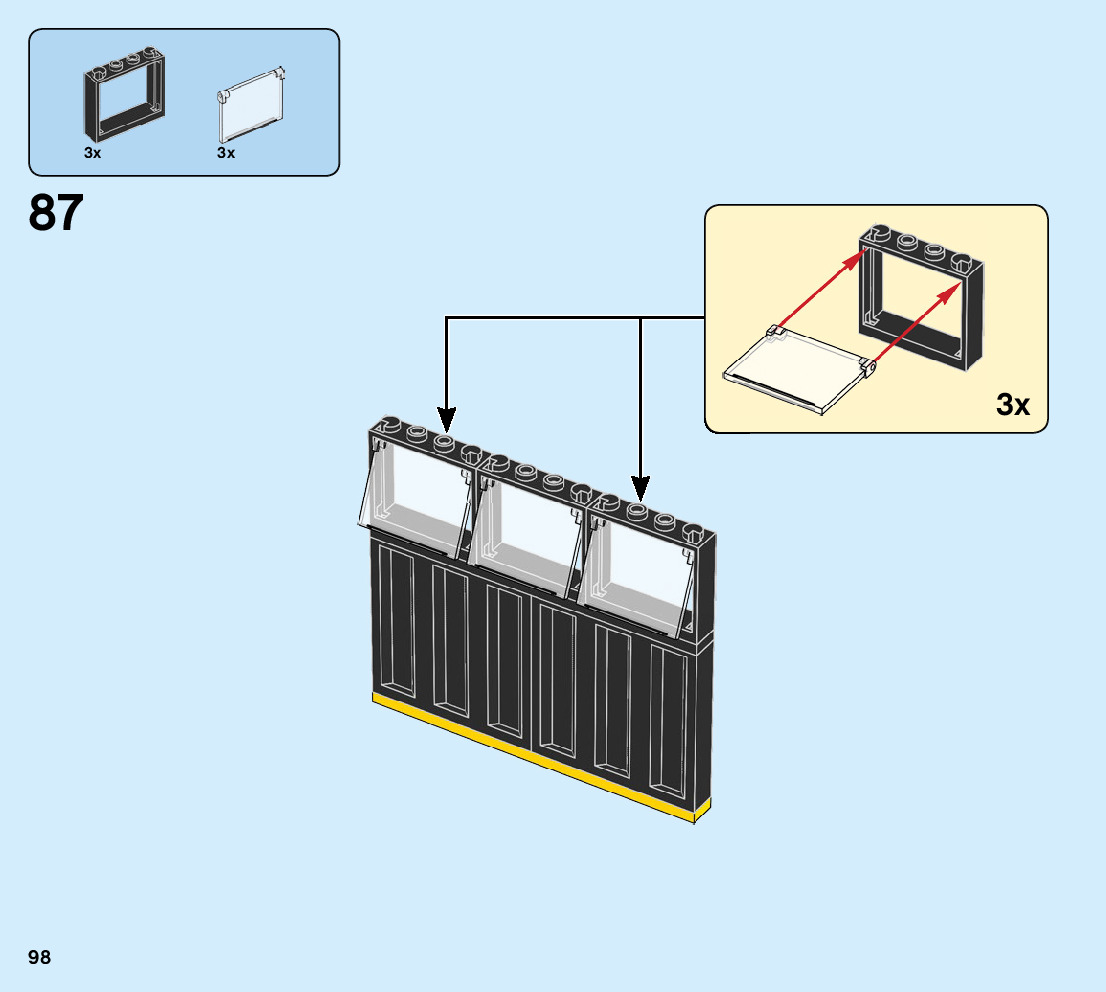 3x 3x

87

3x

98