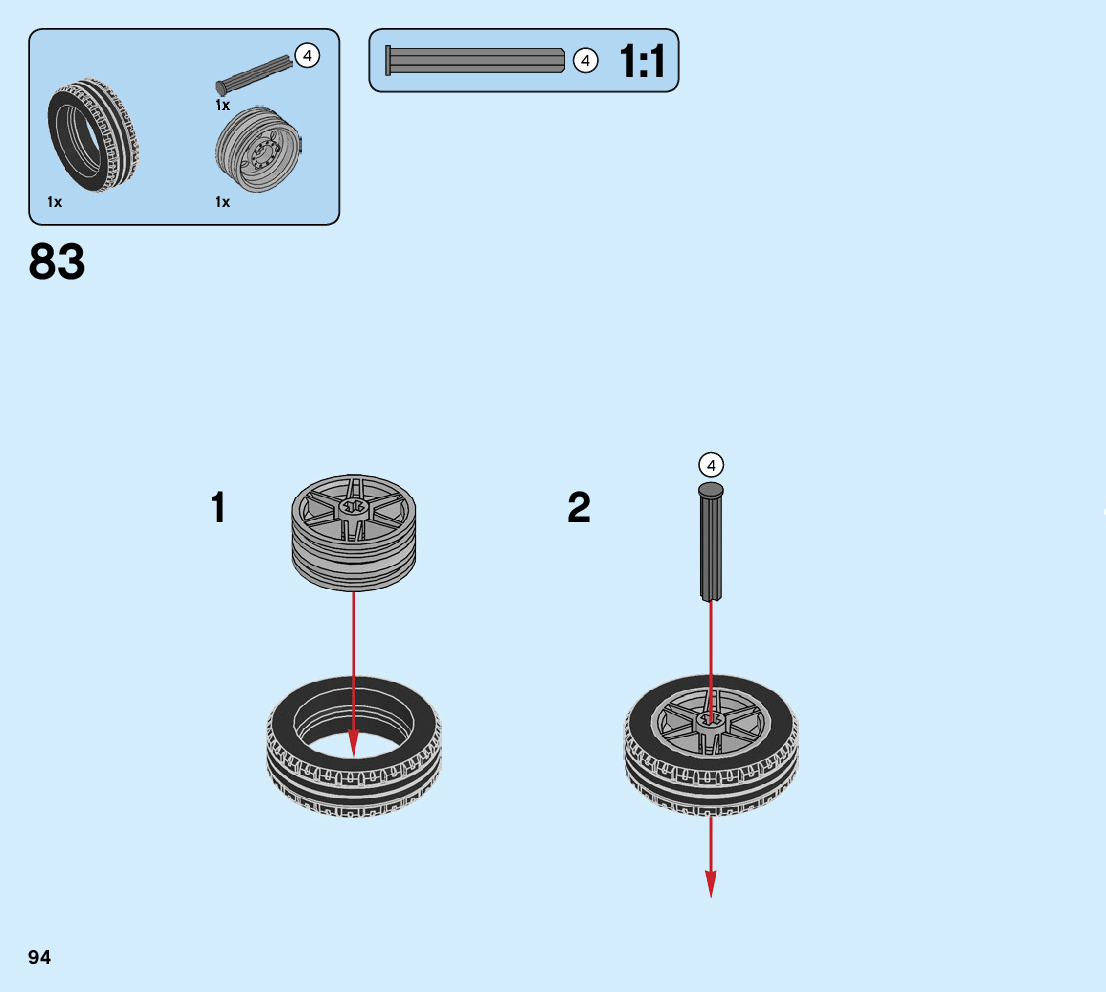 4

1x

1x

1x

4 1:1

83

1

2

4

94